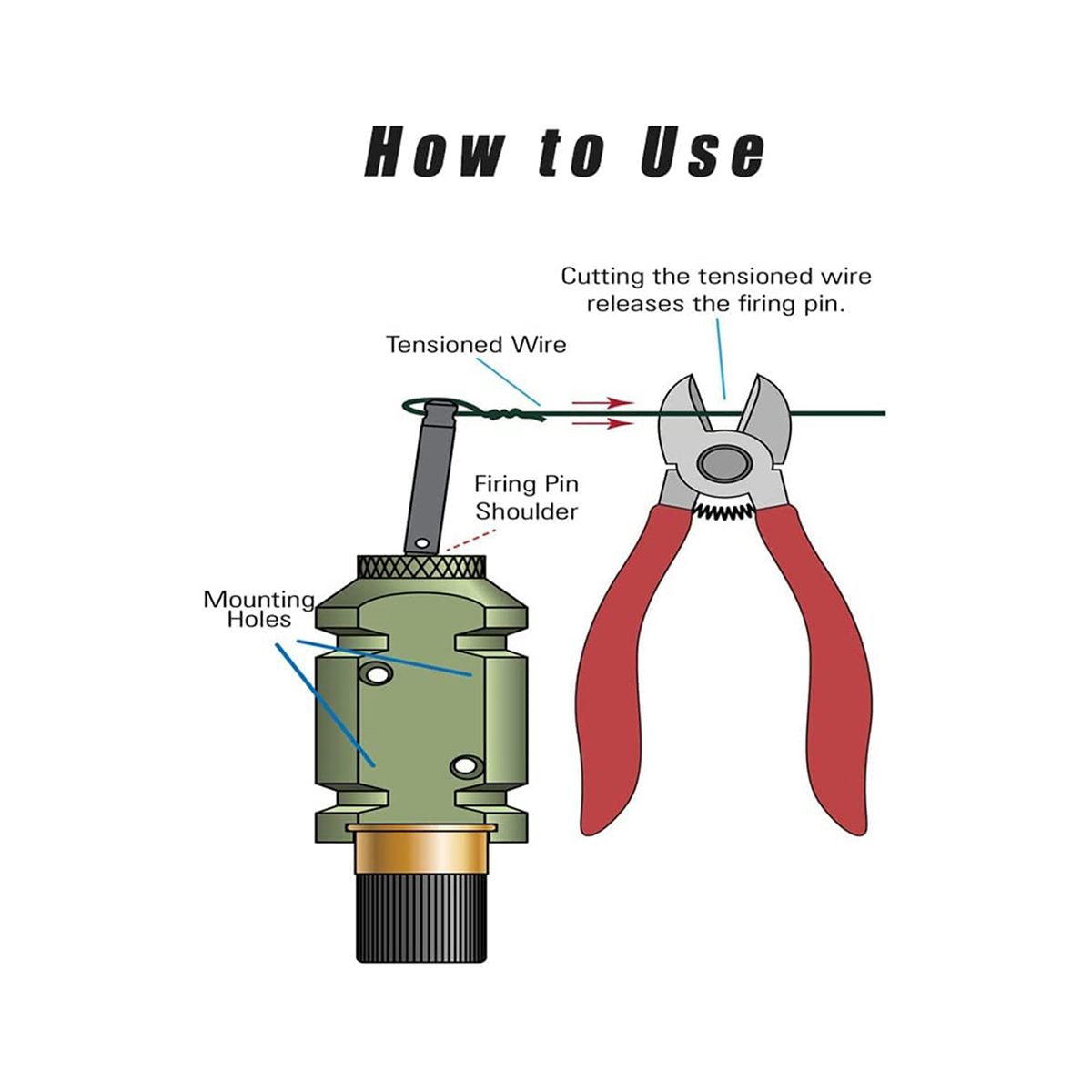 How to Use

Cutting the tensioned wire releases the firing pin.

Tensioned Wire

Firing Pin Shoulder

Mounting Holes