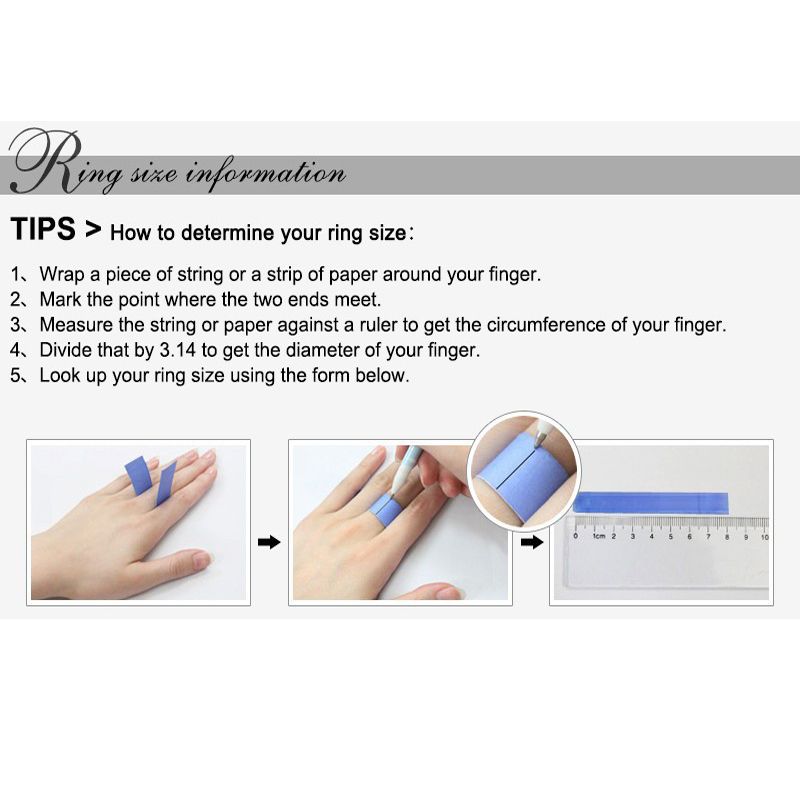 Ring size information

TIPS > How to determine your ring size:

1、Wrap a piece of string or a strip of paper around your finger.
2、Mark the point where the two ends meet.
3、Measure the string or paper against a ruler to get the circumference of your finger.
4、Divide that by 3.14 to get the diameter of your finger.
5、Look up your ring size using the form below.

0 1cm 2 3 4 5 6 7 8 9 10