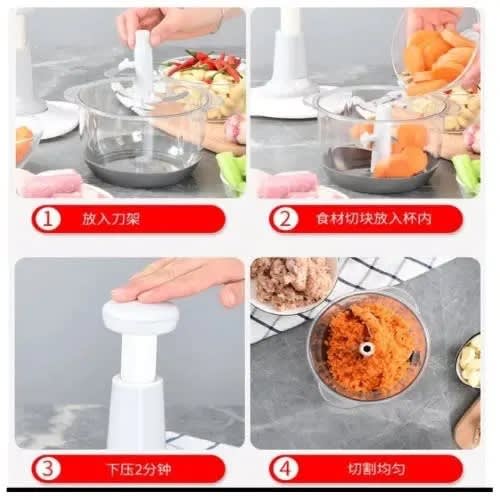 1 放入刀架

2 食材切块放入杯内

3 下压2分钟

4 切割均匀