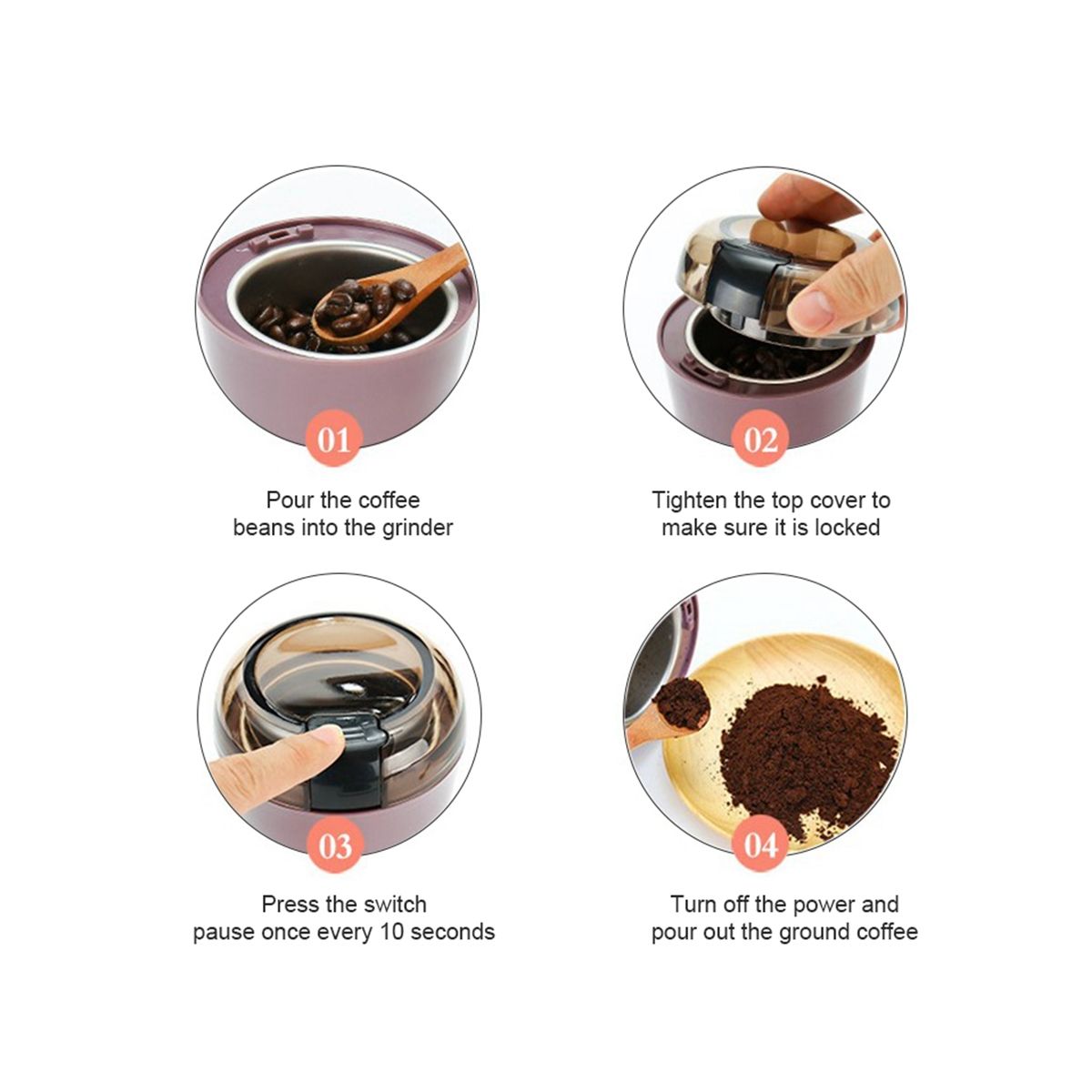 01

Pour the coffee beans into the grinder

02

Tighten the top cover to make sure it is locked

03

Press the switch pause once every 10 seconds

04

Turn off the power and pour out the ground coffee