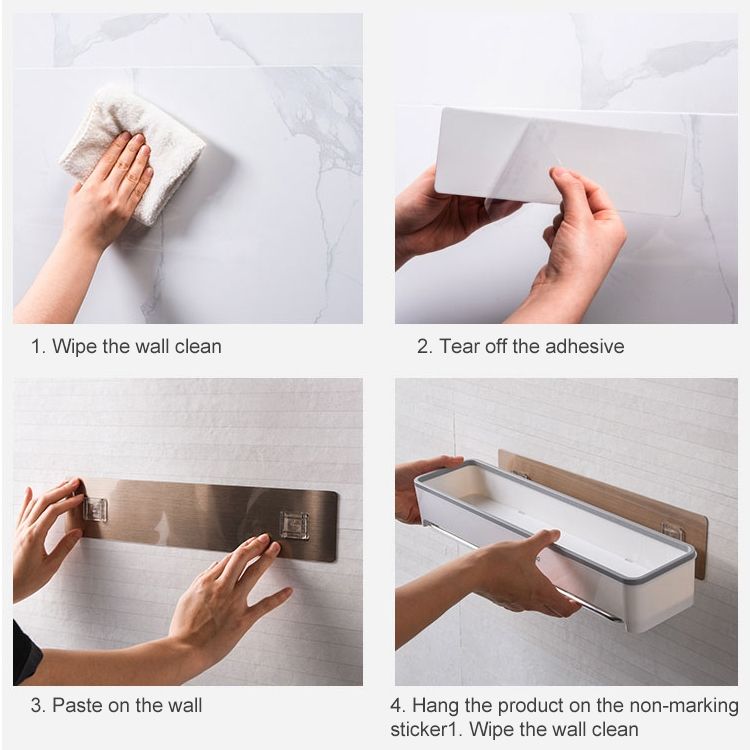 1. Wipe the wall clean

2. Tear off the adhesive

3. Paste on the wall

4. Hang the product on the non-marking sticker1. Wipe the wall clean