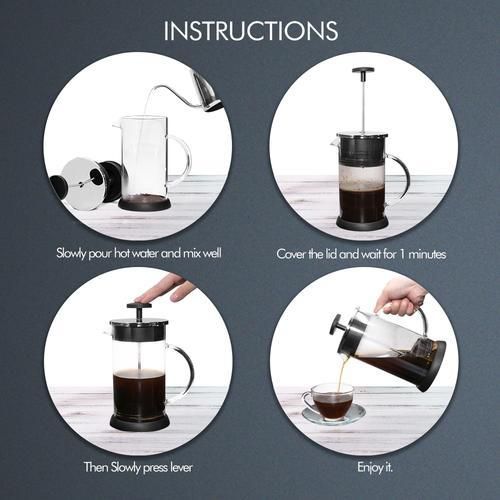 INSTRUCTIONS

Slowly pour hot water and mix well

Cover the lid and wait for 1 minutes

Then Slowly press lever

Enjoy it.