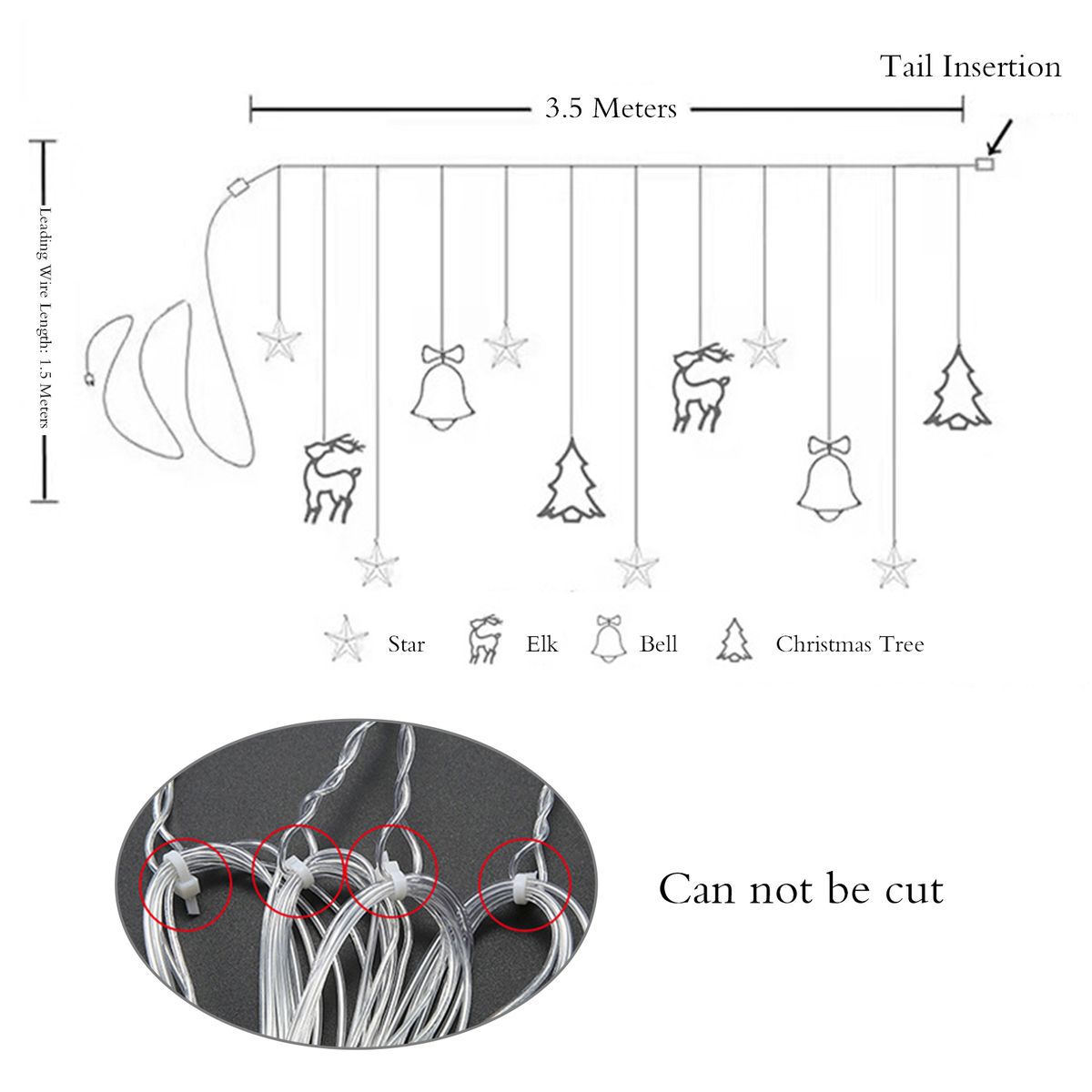 Tail Insertion

3.5 Meters

Leading Wire Length: 1.5 Meters

Star Elk Bell Christmas Tree

Can not be cut