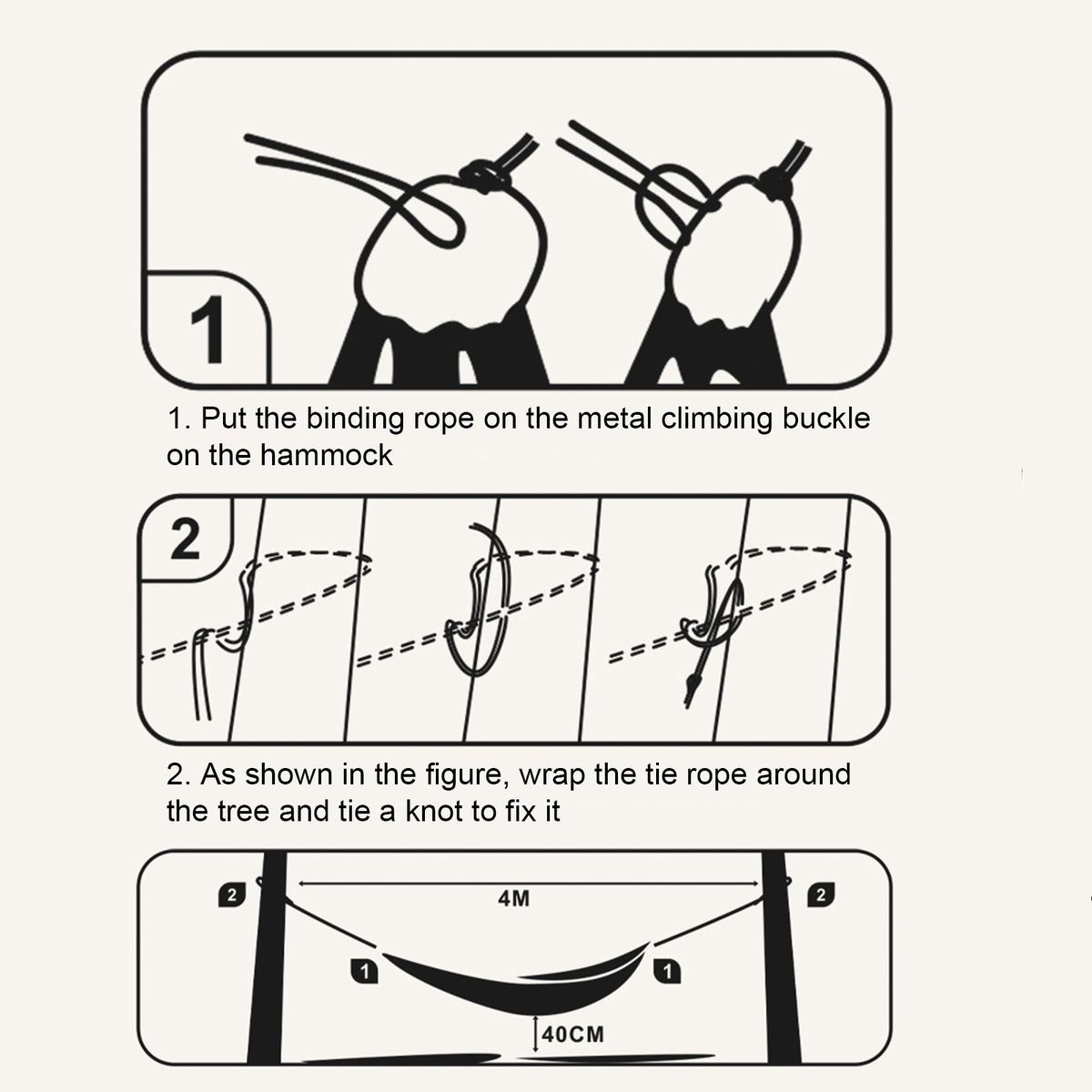 1

1. Put the binding rope on the metal climbing buckle on the hammock

2

2. As shown in the figure, wrap the tie rope around the tree and tie a knot to fix it

2

4M

2

1

1

40CM