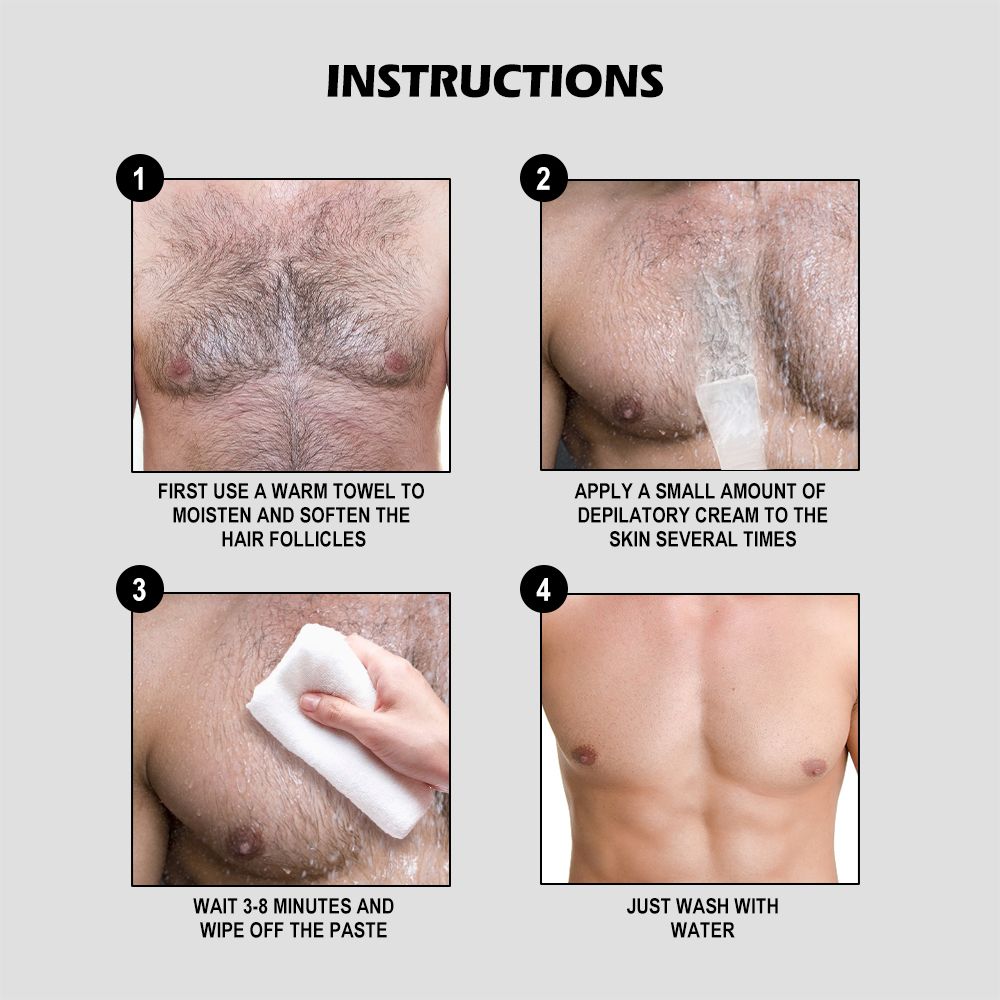 INSTRUCTIONS

1

FIRST USE A WARM TOWEL TO MOISTEN AND SOFTEN THE HAIR FOLLICLES

2

APPLY A SMALL AMOUNT OF DEPILATORY CREAM TO THE SKIN SEVERAL TIMES

3

WAIT 3-8 MINUTES AND WIPE OFF THE PASTE

4

JUST WASH WITH WATER