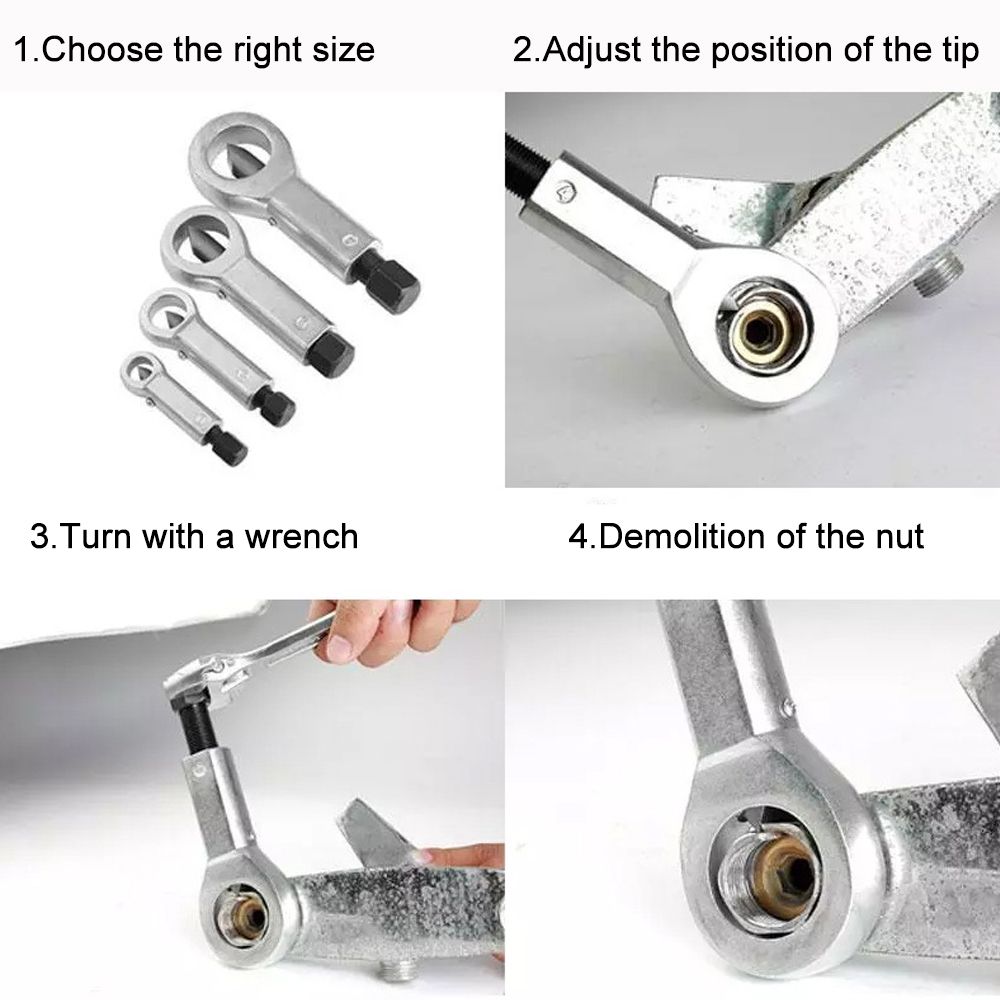 1.Choose the right size

2.Adjust the position of the tip

3.Turn with a wrench

4.Demolition of the nut