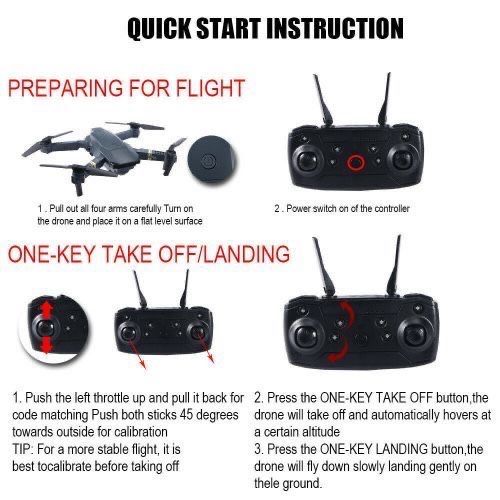 QUICK START INSTRUCTION

PREPARING FOR FLIGHT

1 . Pull out all four arms carefully Turn on the drone and place it on a flat level surface

2 . Power switch on of the controller

ONE-KEY TAKE OFF/LANDING

1. Push the left throttle up and pull it back for code matching Push both sticks 45 degrees towards outside for calibration
TIP: For a more stable flight, it is best tocalibrate before taking off

2. Press the ONE-KEY TAKE OFF button,the drone will take off and automatically hovers at a certain altitude
3. Press the ONE-KEY LANDING button,the drone will fly down slowly landing gently on thele ground.