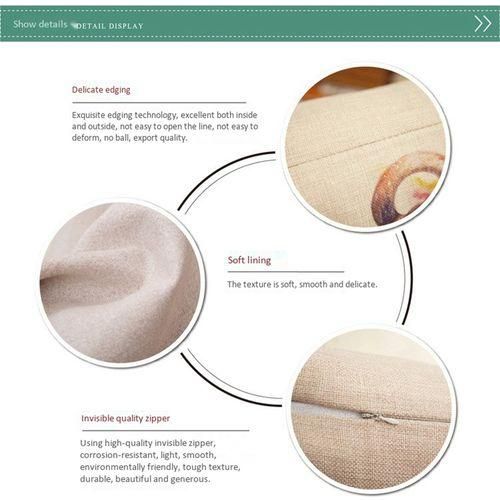 Show details DETAIL DISPLAY

Delicate edging

Exquisite edging technology, excellent both inside and outside, not easy to open the line, not easy to deform, no ball, export quality.

Soft lining

The texture is soft, smooth and delicate.

Invisible quality zipper

Using high-quality invisible zipper, corrosion-resistant, light, smooth, environmentally friendly, tough texture, durable, beautiful and generous.