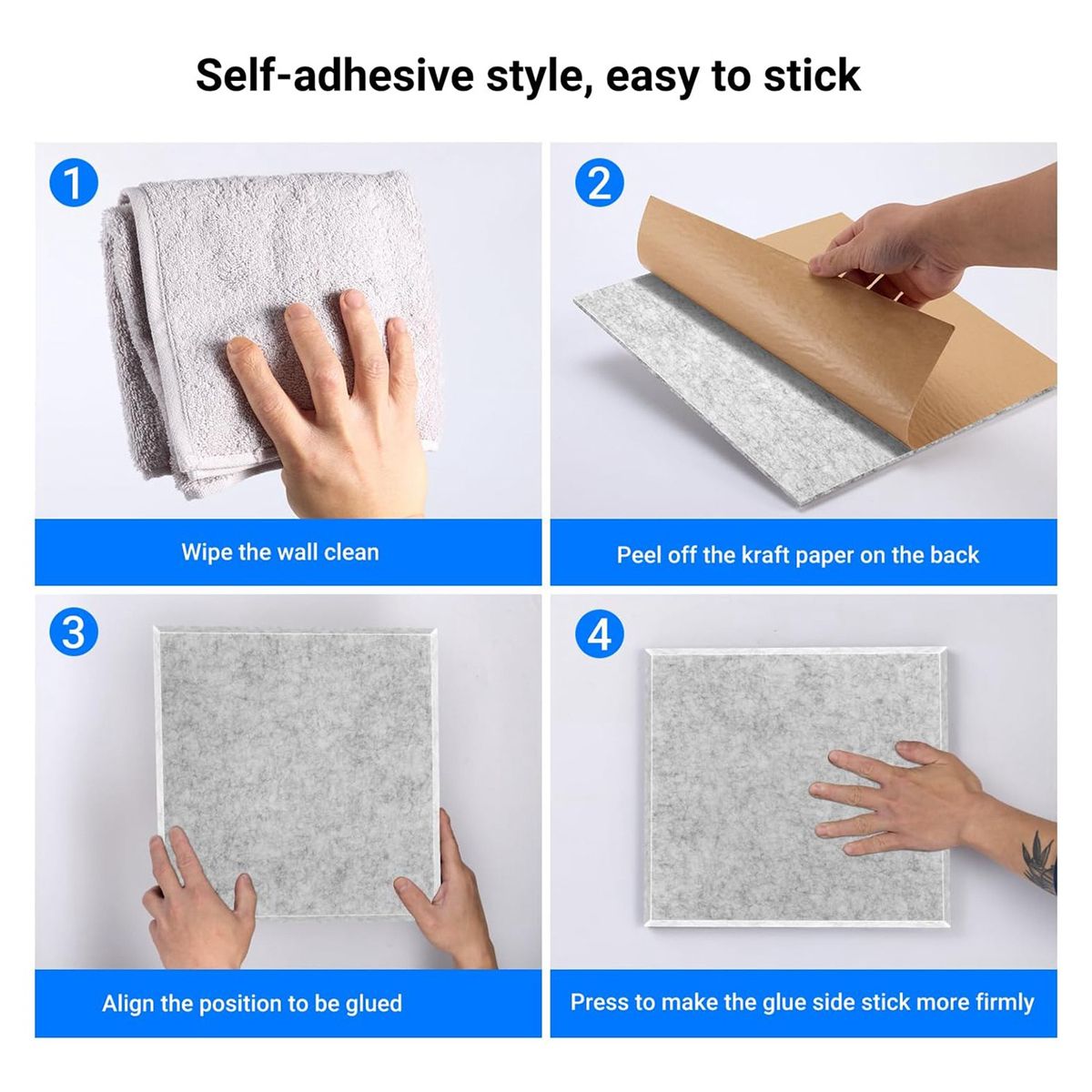 Self-adhesive style, easy to stick

1

Wipe the wall clean

2

Peel off the kraft paper on the back

3

Align the position to be glued

4

Press to make the glue side stick more firmly