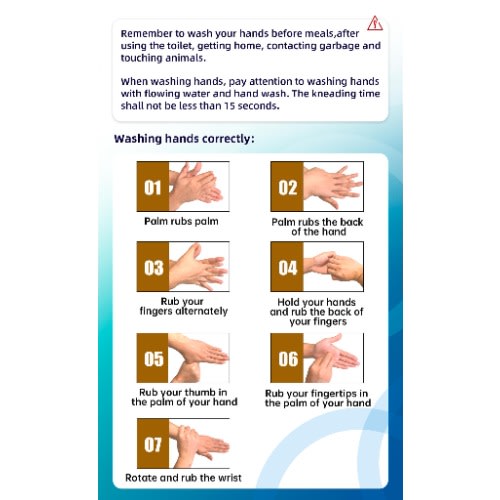 Remember to wash your hands before meals,after using the toilet, getting home, contacting garbage and touching animals.

When washing hands, pay attention to washing hands with flowing water and hand wash. The kneading time shall not be less than 15 seconds.

Washing hands correctly:

01
Palm rubs palm

02
Palm rubs the back of the hand

03
Rub your fingers alternately

04
Hold your hands and rub the back of your fingers

05
Rub your thumb in the palm of your hand

06
Rub your fingertips in the palm of your hand

07
Rotate and rub the wrist