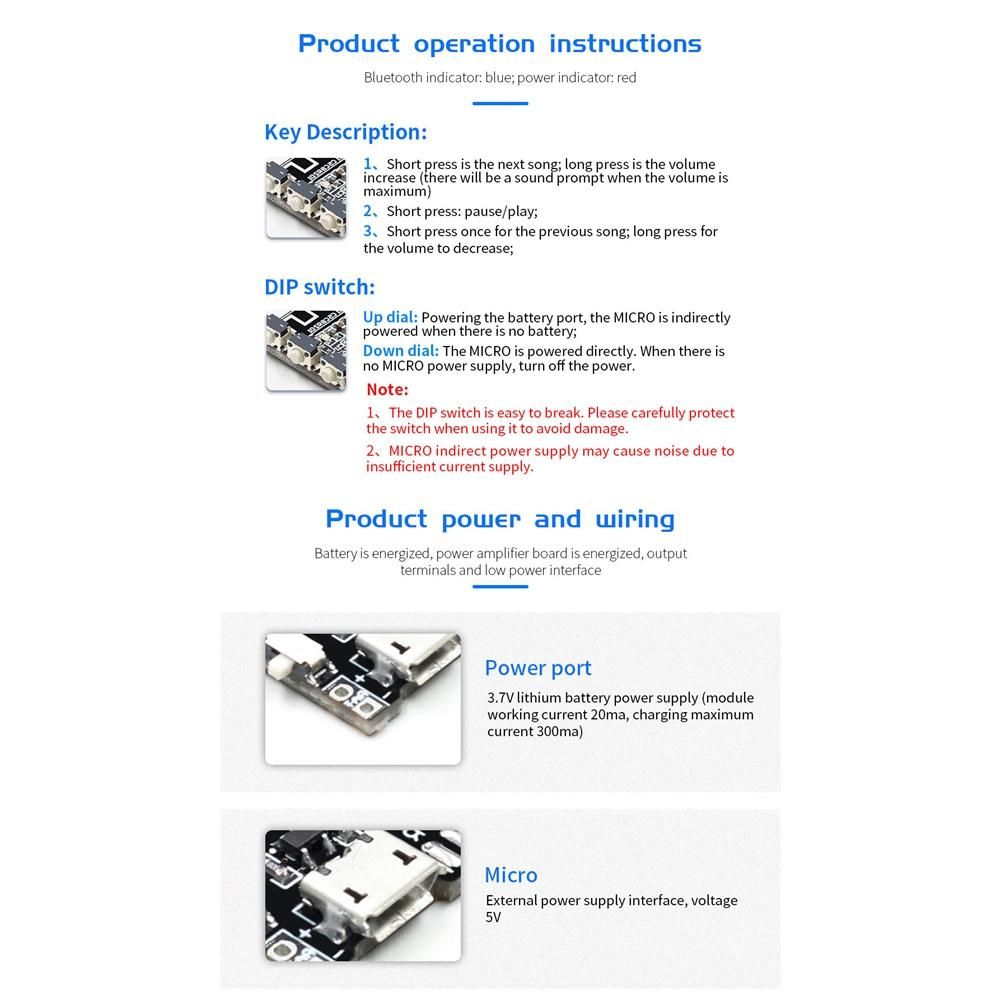 Product operation instructions

Bluetooth indicator: blue; power indicator: red

Key Description:

1、Short press is the next song; long press is the volume increase (there will be a sound prompt when the volume is maximum)
2、Short press: pause/play;
3、Short press once for the previous song; long press for the volume to decrease;

DIP switch:

Up dial: Powering the battery port, the MICRO is indirectly powered when there is no battery;
Down dial: The MICRO is powered directly. When there is no MICRO power supply, turn off the power.

Note:
1、The DIP switch is easy to break. Please carefully protect the switch when using it to avoid damage.
2、MICRO indirect power supply may cause noise due to insufficient current supply.

Product power and wiring

Battery is energized, power amplifier board is energized, output terminals and low power interface

Power port
3.7V lithium battery power supply (module working current 20ma, charging maximum current 300ma)

Micro
External power supply interface, voltage 5V