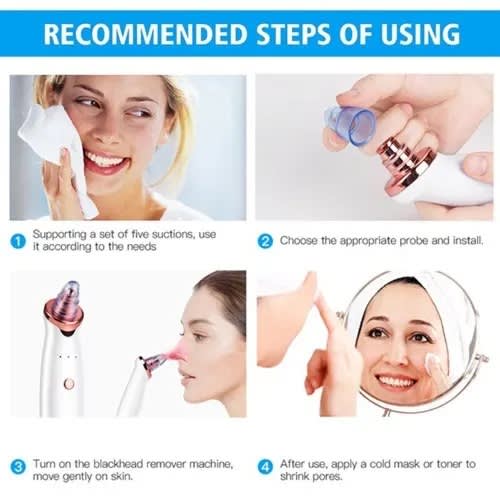 RECOMMENDED STEPS OF USING

1 Supporting a set of five suctions, use it according to the needs

2 Choose the appropriate probe and install.

3 Turn on the blackhead remover machine, move gently on skin.

4 After use, apply a cold mask or toner to shrink pores.