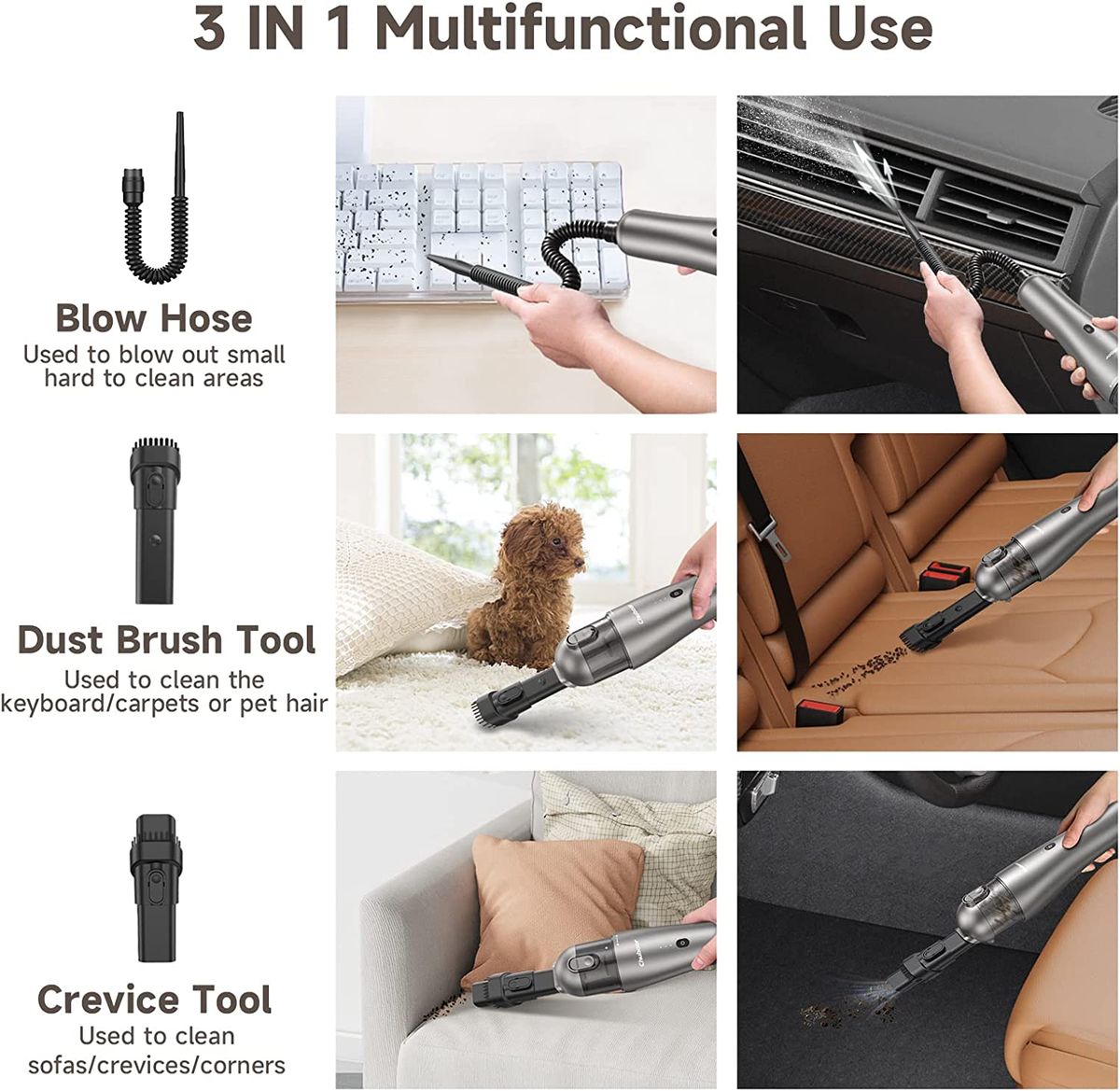 3 IN 1 Multifunctional Use

Blow Hose
Used to blow out small hard to clean areas

Dust Brush Tool
Used to clean the keyboard/carpets or pet hair

Crevice Tool
Used to clean sofas/crevices/corners