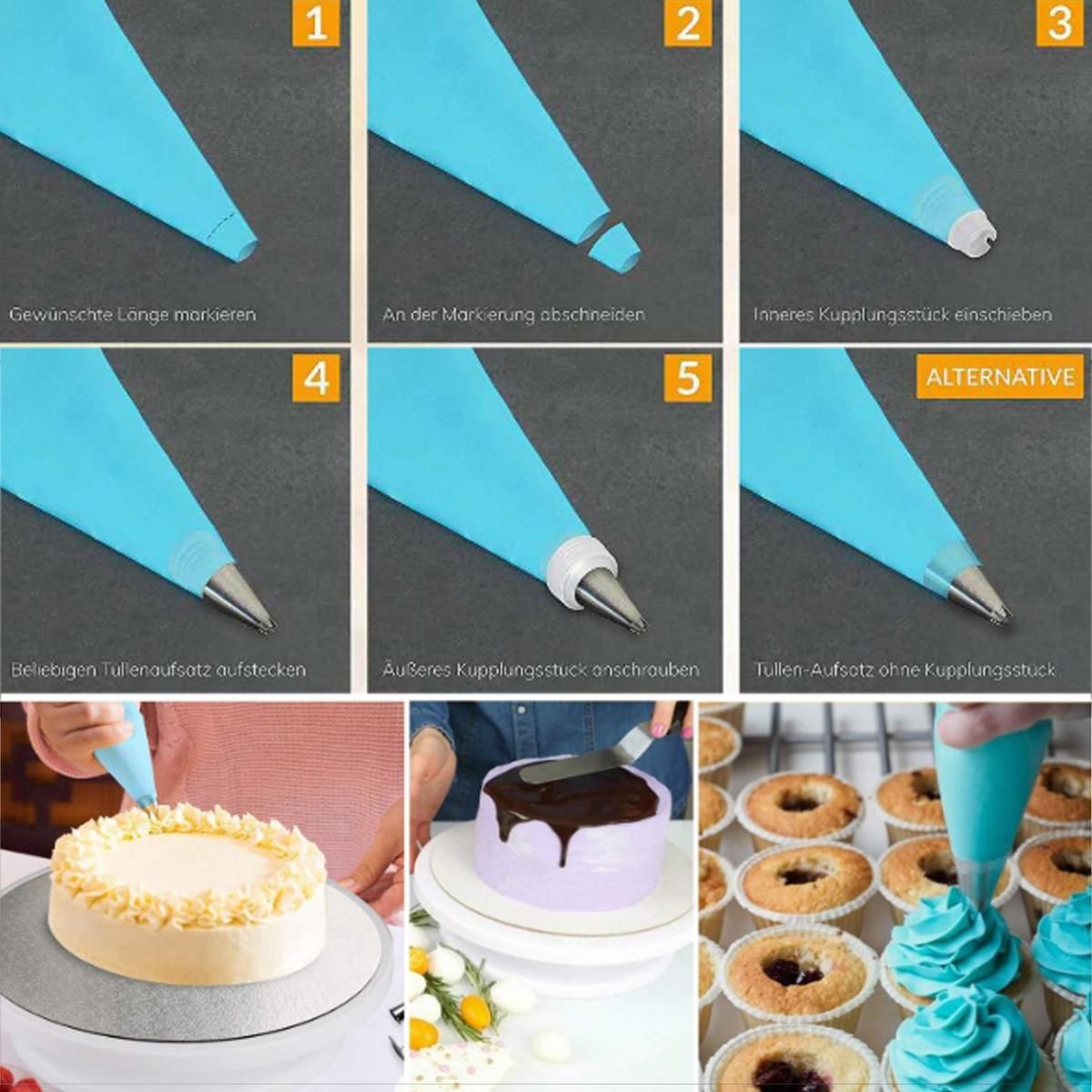 1

Gewünschte Länge markieren

2

An der Markierung abschneiden

3

Inneres Kupplungsstück einschieben

4

Beliebigen Tüllenaufsatz aufstecken

5

Äußeres Kupplungsstück anschrauben

ALTERNATIVE

Tüllen-Aufsatz ohne Kupplungsstück