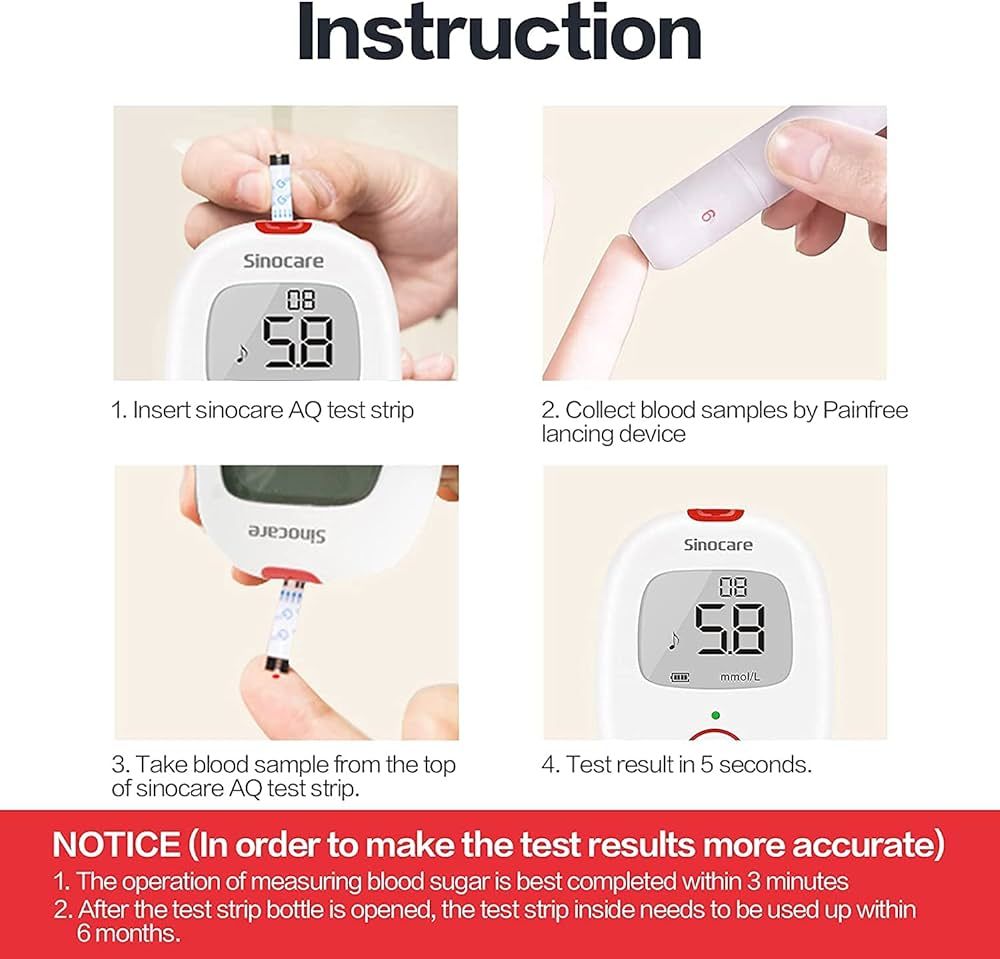 Instruction

Sinocare
08
5.8

1. Insert sinocare AQ test strip

6

2. Collect blood samples by Painfree lancing device

Sinocare

3. Take blood sample from the top of sinocare AQ test strip.

Sinocare
08
5.8
mmol/L

4. Test result in 5 seconds.

NOTICE (In order to make the test results more accurate)
1. The operation of measuring blood sugar is best completed within 3 minutes
2. After the test strip bottle is opened, the test strip inside needs to be used up within 6 months.