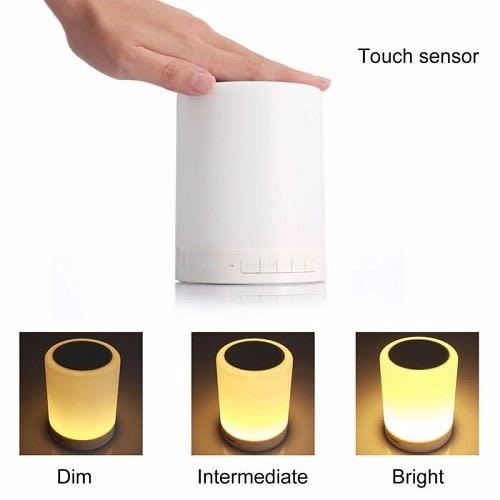 Touch sensor

Dim

Intermediate

Bright