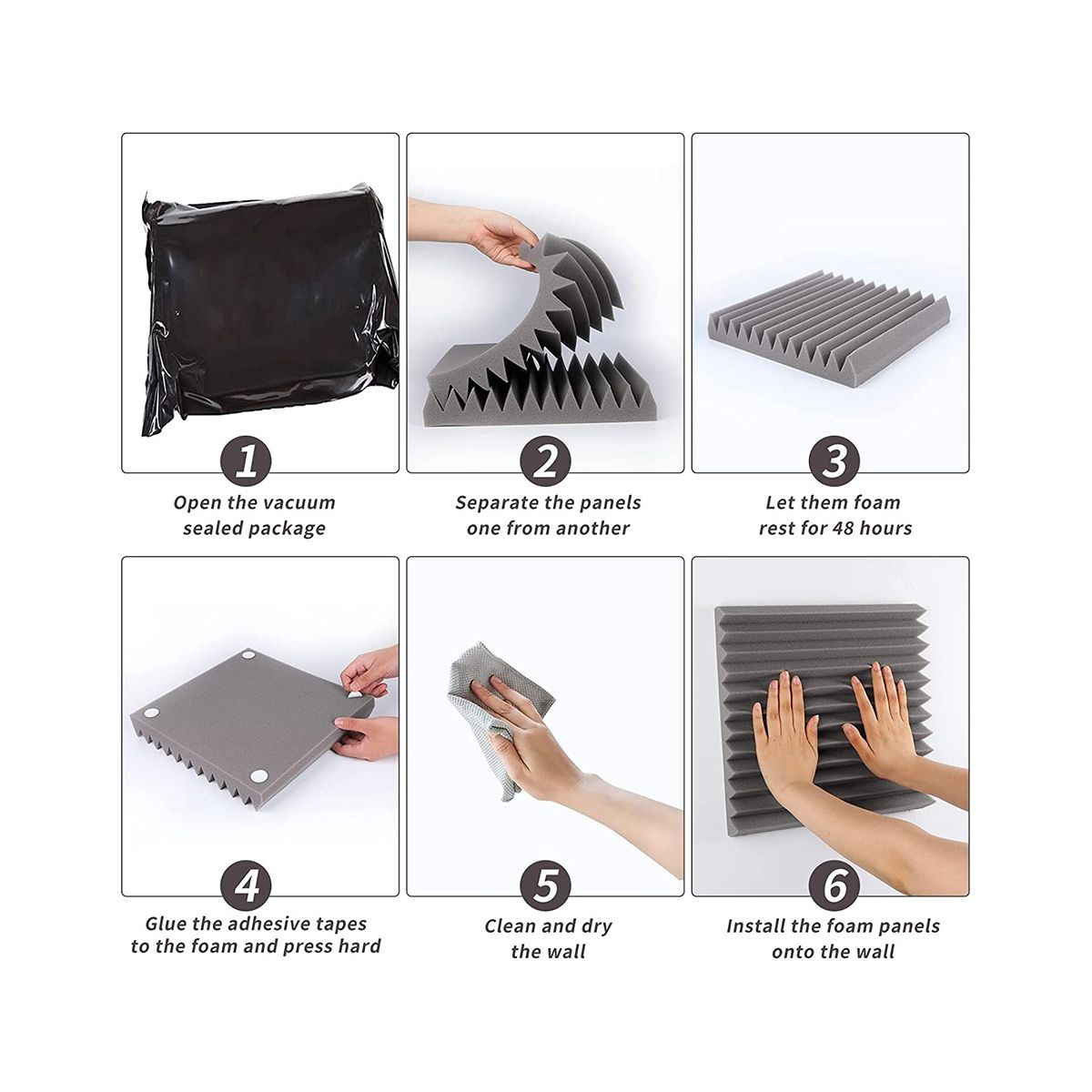 1

Open the vacuum sealed package

2

Separate the panels one from another

3

Let them foam rest for 48 hours

4

Glue the adhesive tapes to the foam and press hard

5

Clean and dry the wall

6

Install the foam panels onto the wall