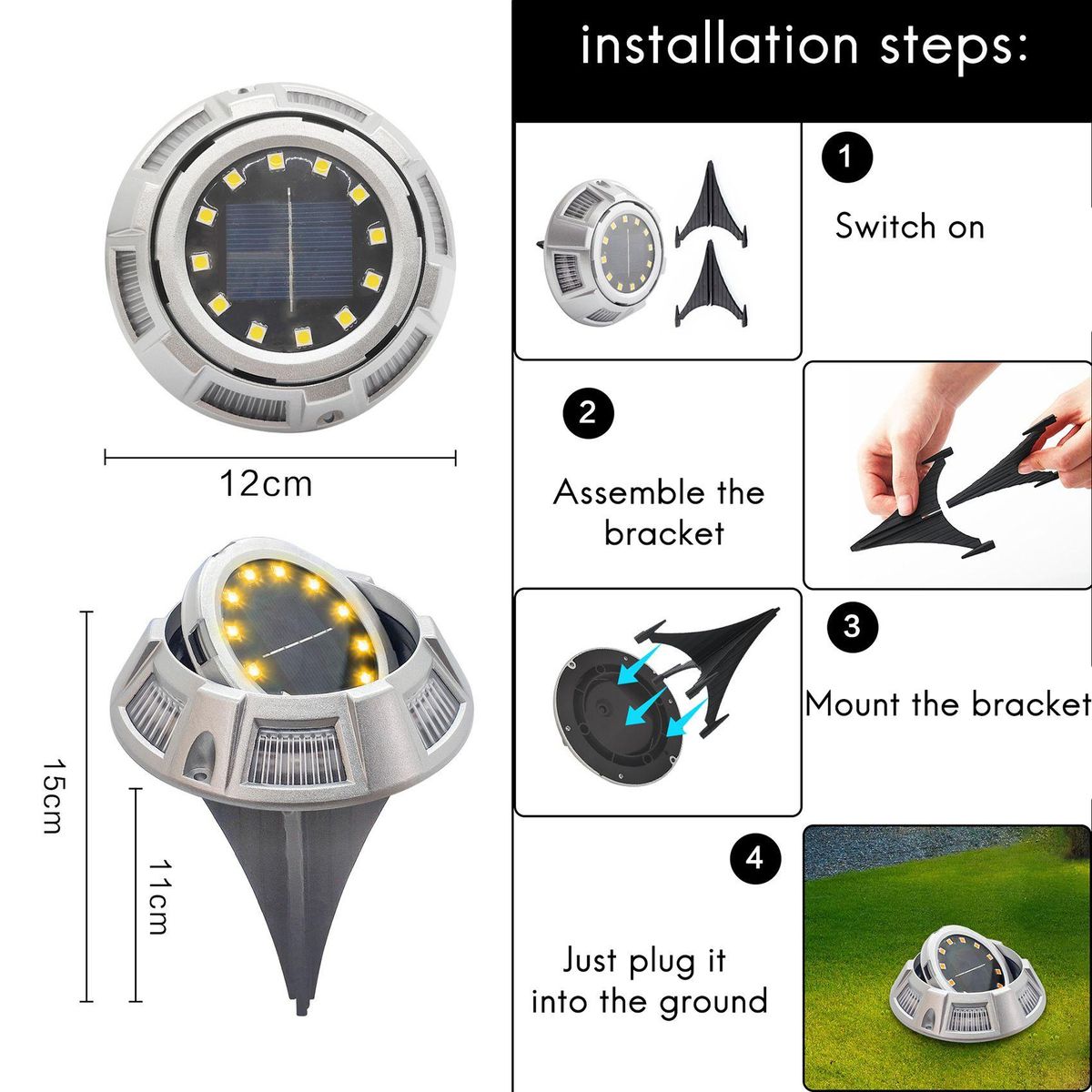 12cm

15cm

11cm

installation steps:

1

Switch on

2

Assemble the bracket

3

Mount the bracket

4

Just plug it into the ground