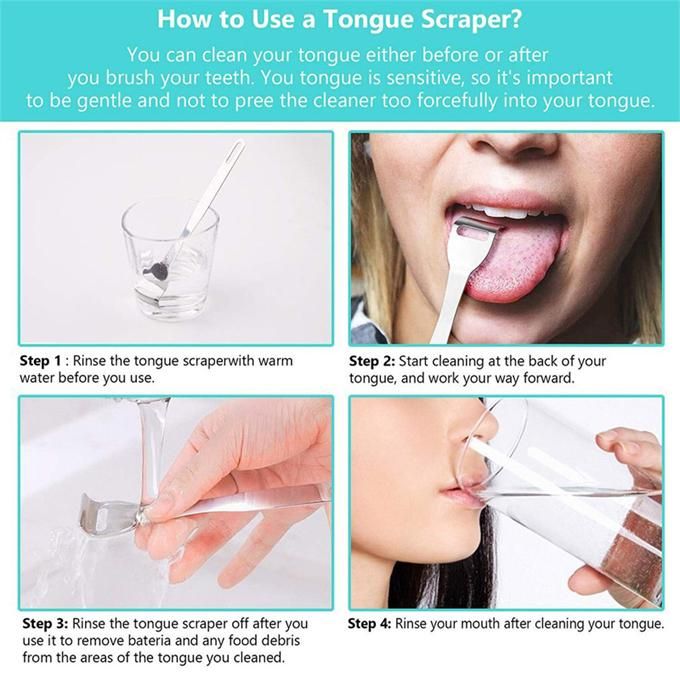 How to Use a Tongue Scraper?

You can clean your tongue either before or after you brush your teeth. You tongue is sensitive, so it's important to be gentle and not to pree the cleaner too forcefully into your tongue.

Step 1 : Rinse the tongue scraperwith warm water before you use.

Step 2: Start cleaning at the back of your tongue, and work your way forward.

Step 3: Rinse the tongue scraper off after you use it to remove bateria and any food debris from the areas of the tongue you cleaned.

Step 4: Rinse your mouth after cleaning your tongue.