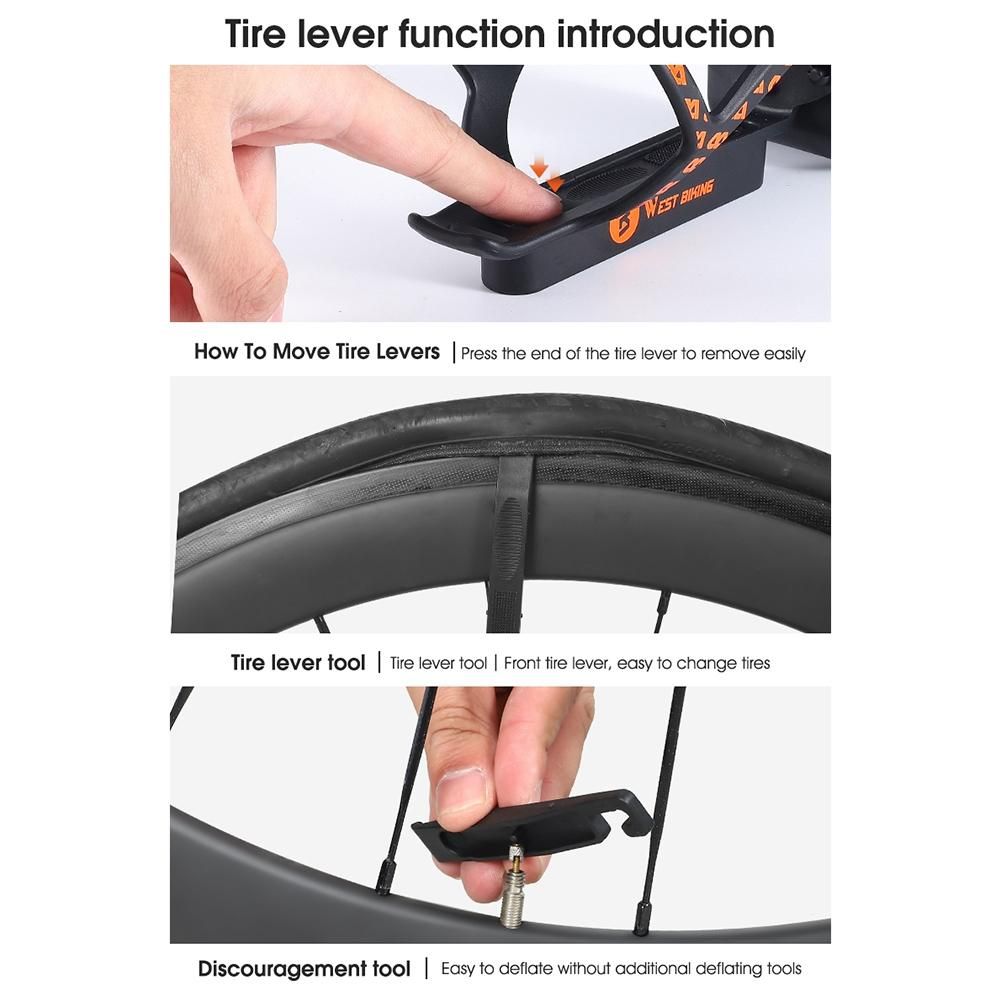 Tire lever function introduction

WEST BIKING

How To Move Tire Levers | Press the end of the tire lever to remove easily

Tire lever tool | Tire lever tool | Front tire lever, easy to change tires

Discouragement tool | Easy to deflate without additional deflating tools