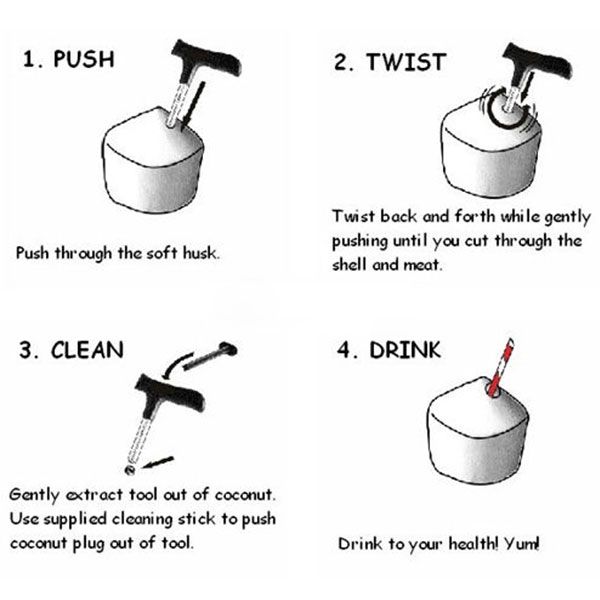 1. PUSH

Push through the soft husk.

2. TWIST

Twist back and forth while gently pushing until you cut through the shell and meat.

3. CLEAN

Gently extract tool out of coconut. Use supplied cleaning stick to push coconut plug out of tool.

4. DRINK

Drink to your health! Yum!