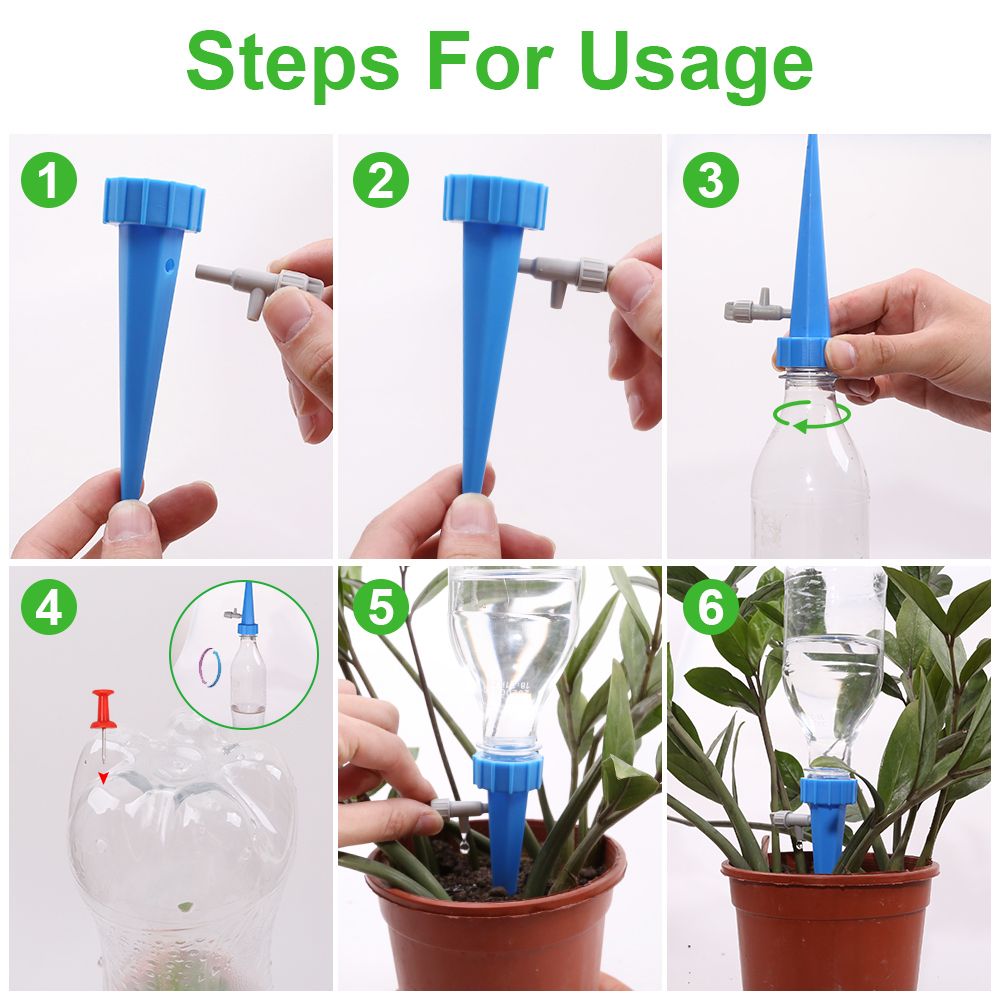 Steps For Usage

1

2

3

4

5

6