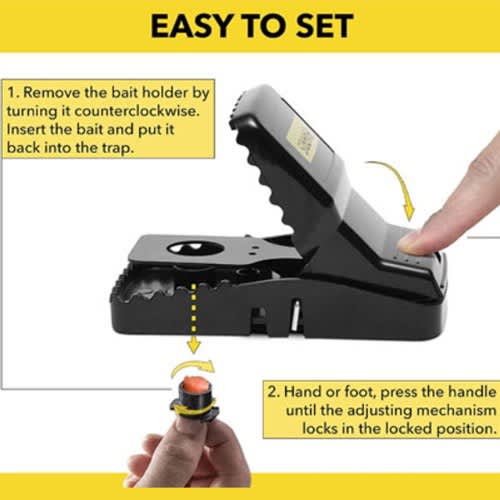 EASY TO SET

1. Remove the bait holder by turning it counterclockwise. Insert the bait and put it back into the trap.

2. Hand or foot, press the handle until the adjusting mechanism locks in the locked position.