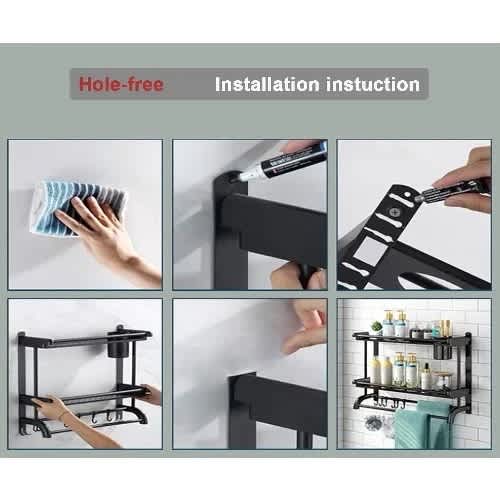 Hole-free Installation instuction