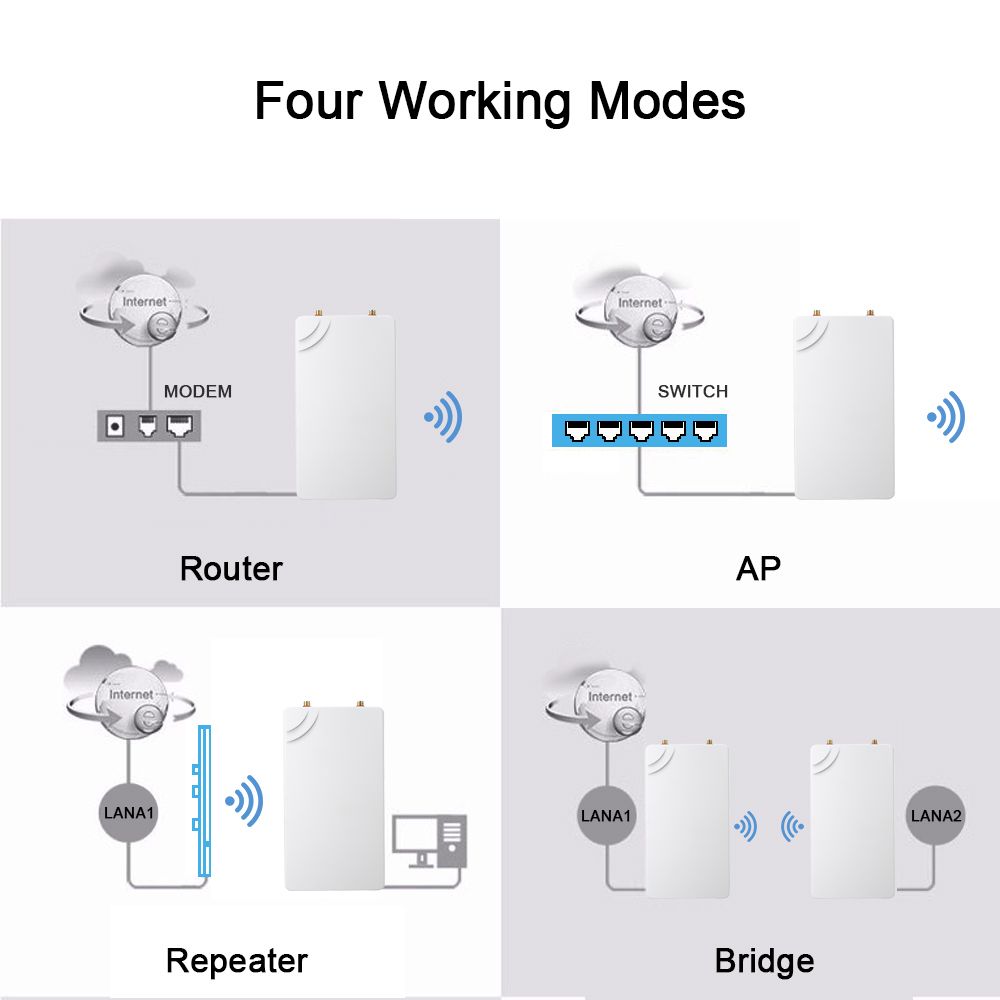 Four Working Modes

Internet

MODEM

Router

Internet

SWITCH

AP

Internet

LANA1

Repeater

Internet

LANA1

LANA2

Bridge