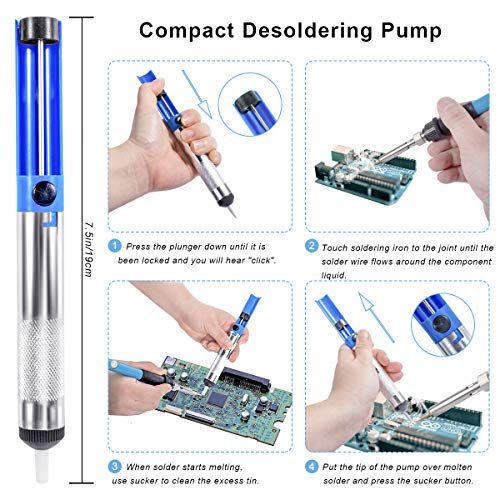 Compact Desoldering Pump

7.5in/19cm

1 Press the plunger down until it is been locked and you will hear "click".

2 Touch soldering iron to the joint until the solder wire flows around the component liquid.

3 When solder starts melting, use sucker to clean the excess tin.

4 Put the tip of the pump over molten solder and press the sucker button.