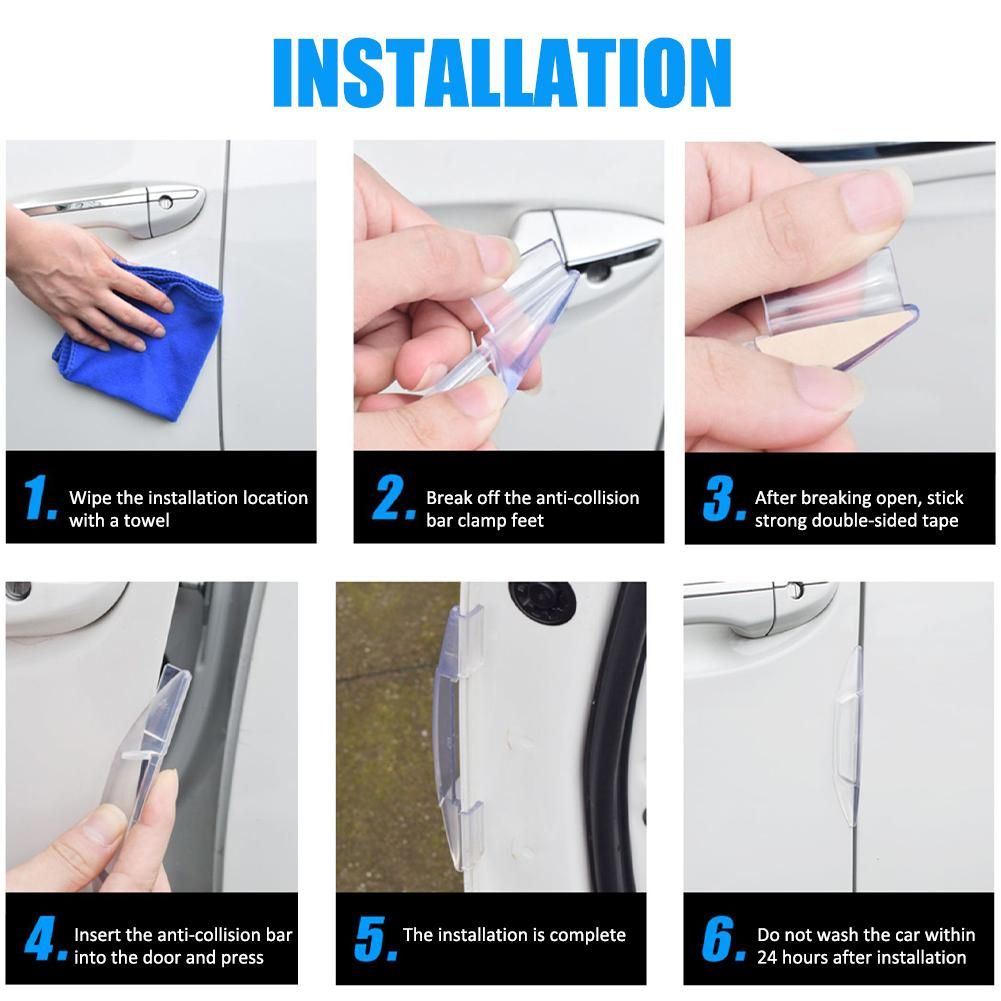 INSTALLATION

1. Wipe the installation location with a towel

2. Break off the anti-collision bar clamp feet

3. After breaking open, stick strong double-sided tape

4. Insert the anti-collision bar into the door and press

5. The installation is complete

6. Do not wash the car within 24 hours after installation