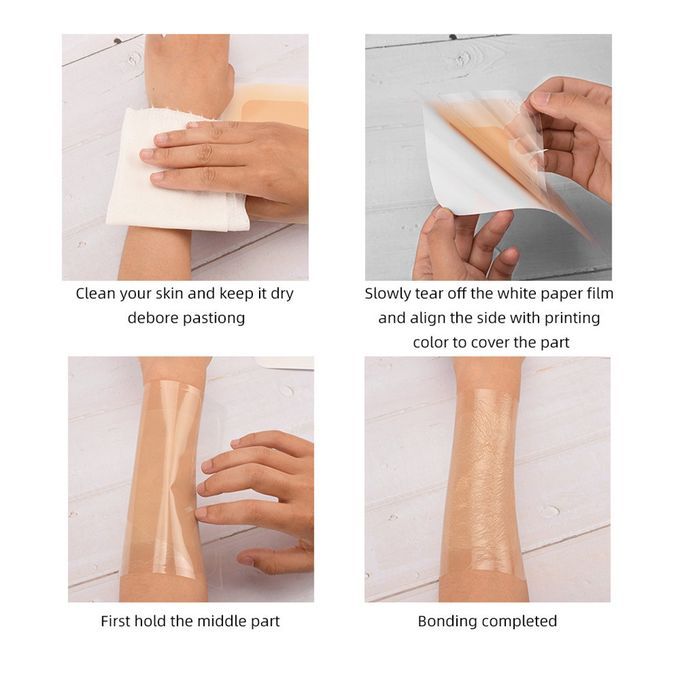 Clean your skin and keep it dry debore pastiong

Slowly tear off the white paper film and align the side with printing color to cover the part

First hold the middle part

Bonding completed