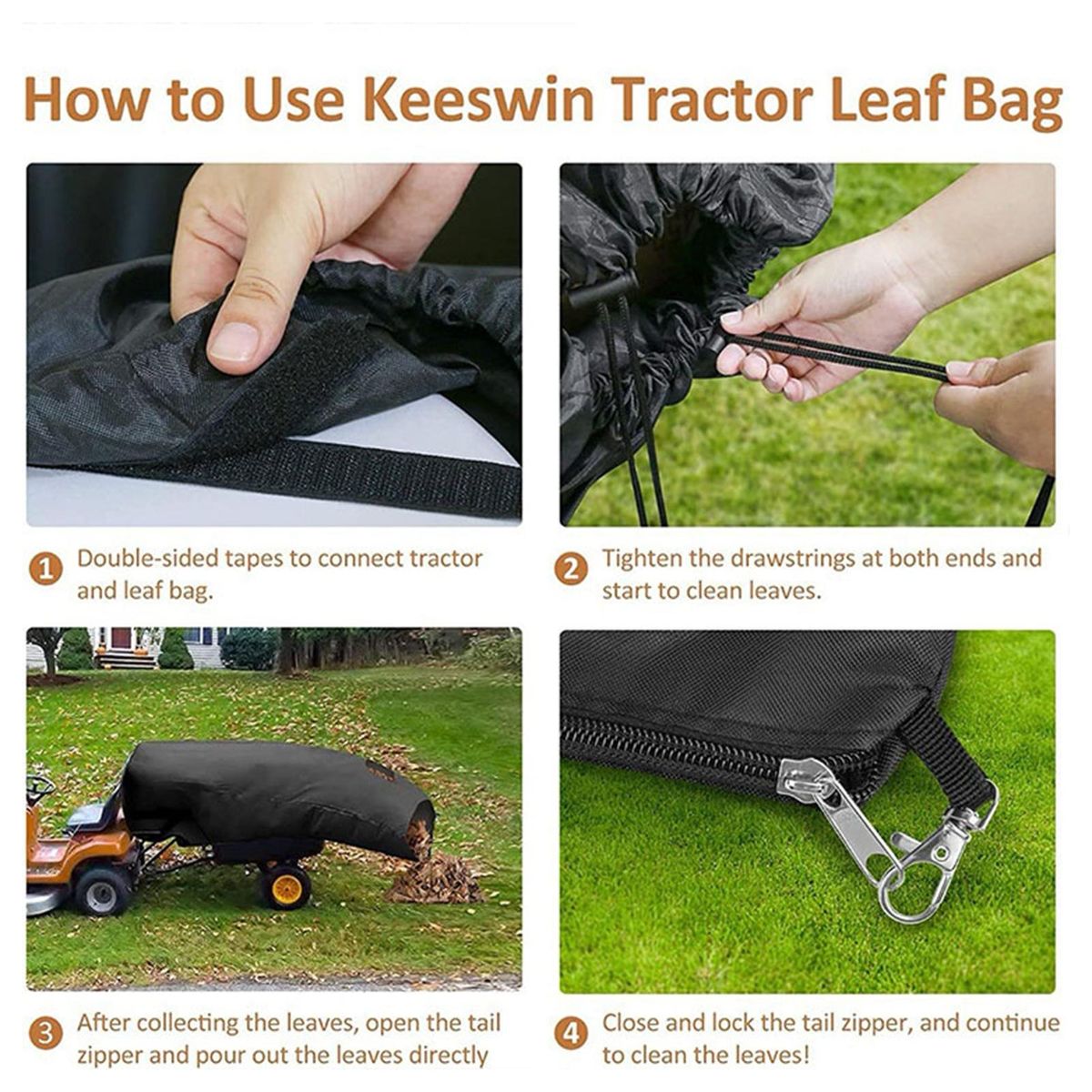 How to Use Keeswin Tractor Leaf Bag

1 Double-sided tapes to connect tractor and leaf bag.

2 Tighten the drawstrings at both ends and start to clean leaves.

3 After collecting the leaves, open the tail zipper and pour out the leaves directly

4 Close and lock the tail zipper, and continue to clean the leaves!