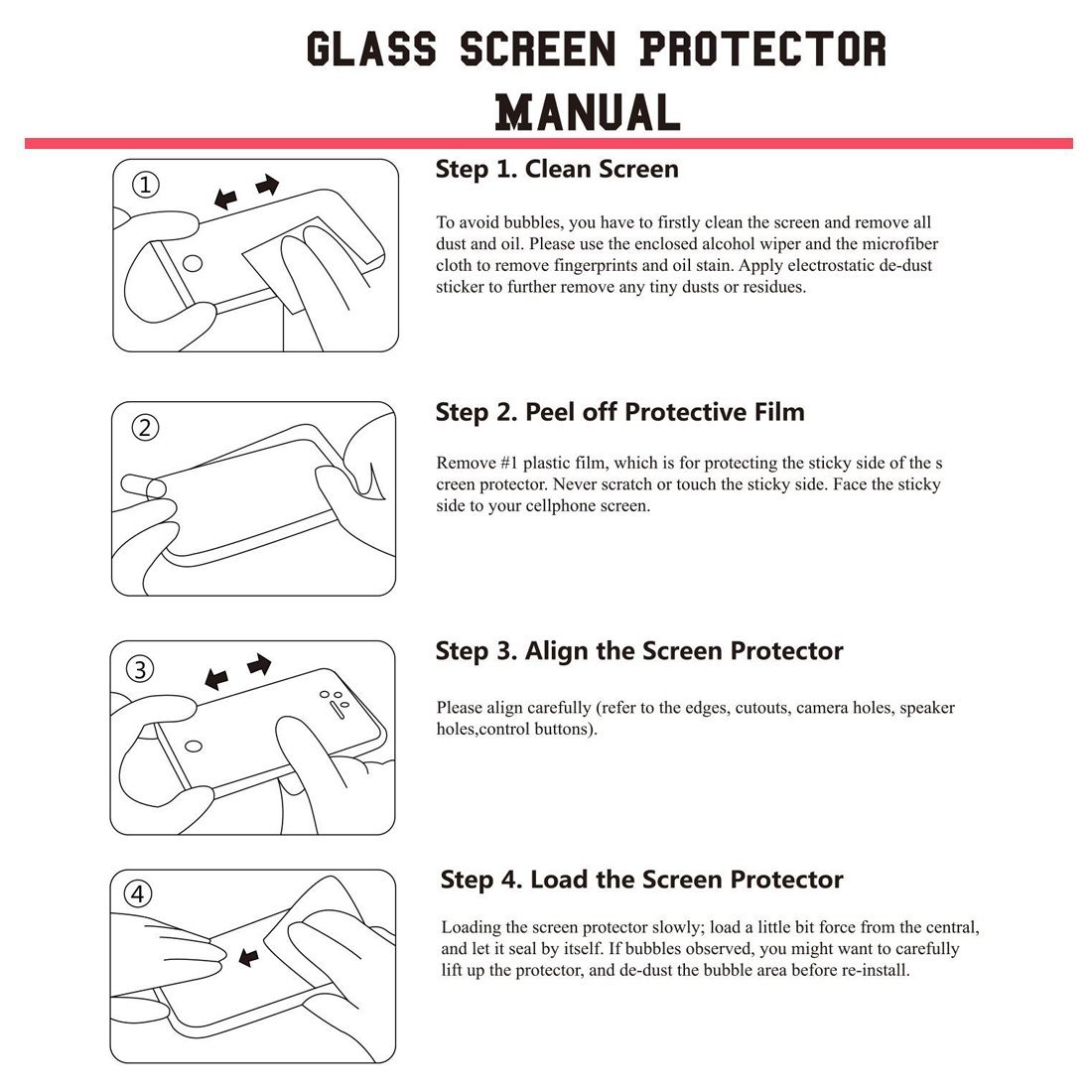 GLASS SCREEN PROTECTOR
MANUAL

①

Step 1. Clean Screen

To avoid bubbles, you have to firstly clean the screen and remove all dust and oil. Please use the enclosed alcohol wiper and the microfiber cloth to remove fingerprints and oil stain. Apply electrostatic de-dust sticker to further remove any tiny dusts or residues.

②

Step 2. Peel off Protective Film

Remove #1 plastic film, which is for protecting the sticky side of the s creen protector. Never scratch or touch the sticky side. Face the sticky side to your cellphone screen.

③

Step 3. Align the Screen Protector

Please align carefully (refer to the edges, cutouts, camera holes, speaker holes,control buttons).

④

Step 4. Load the Screen Protector

Loading the screen protector slowly; load a little bit force from the central, and let it seal by itself. If bubbles observed, you might want to carefully lift up the protector, and de-dust the bubble area before re-install.