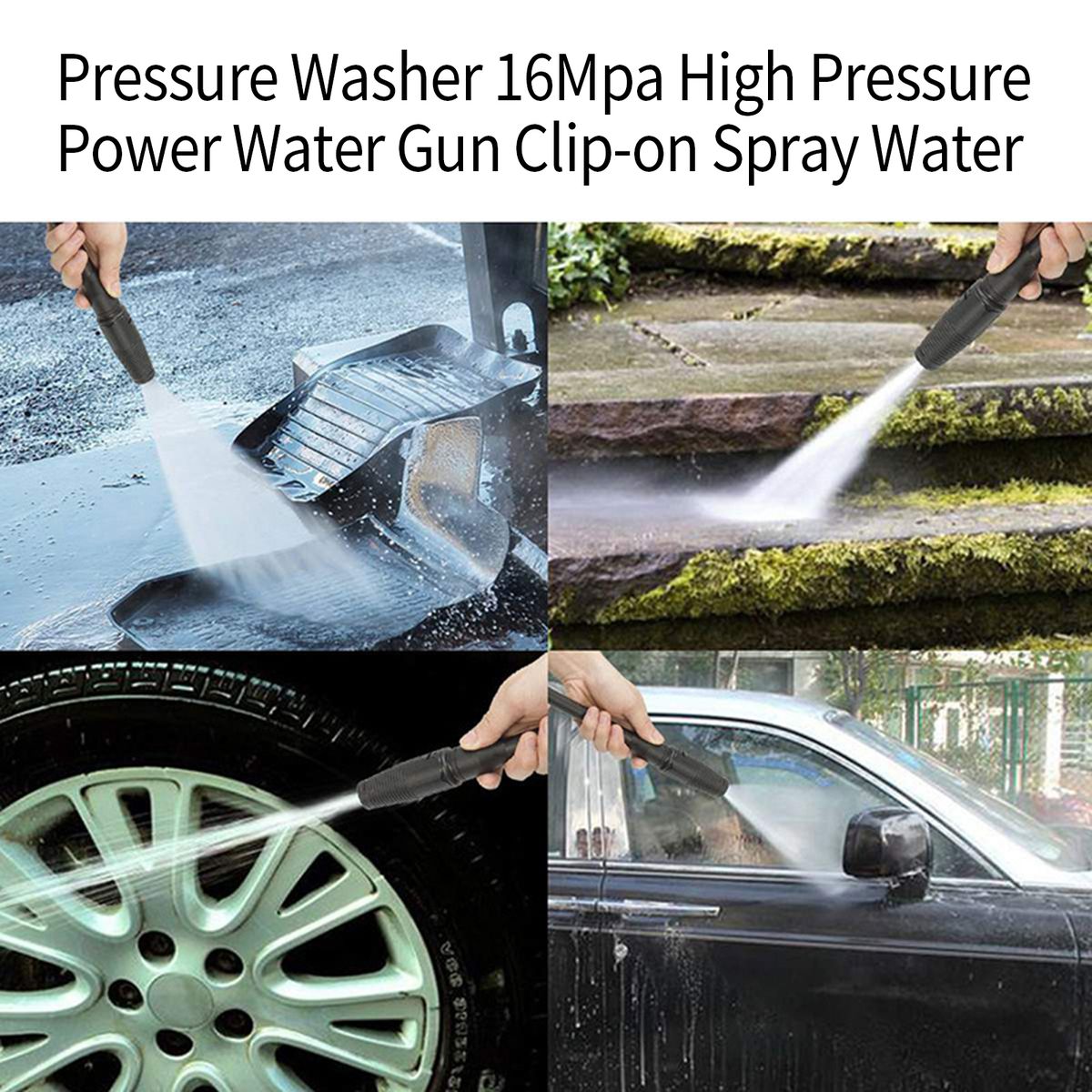 Pressure Washer 16Mpa High Pressure Power Water Gun Clip-on Spray Water