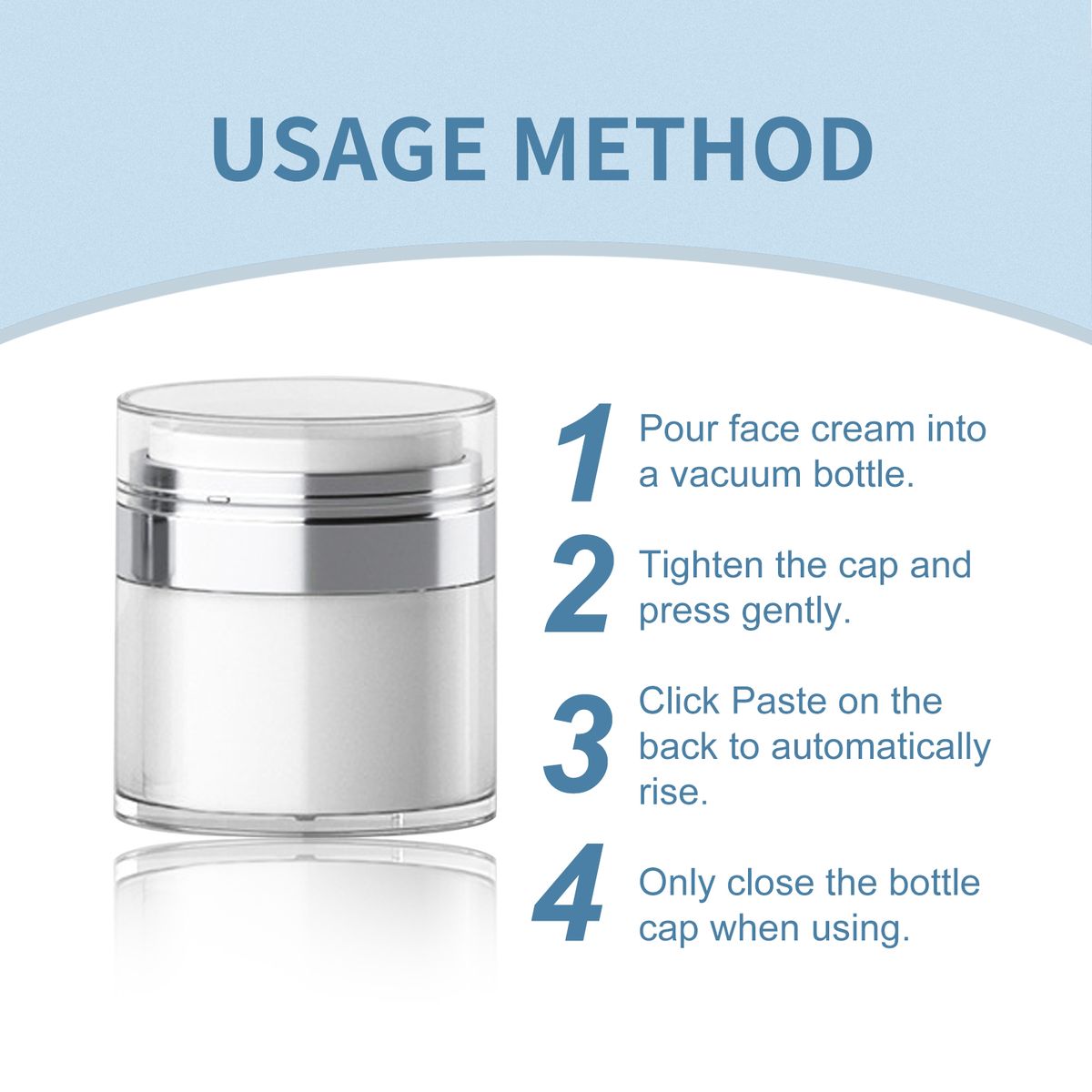 USAGE METHOD

1 Pour face cream into a vacuum bottle.

2 Tighten the cap and press gently.

3 Click Paste on the back to automatically rise.

4 Only close the bottle cap when using.