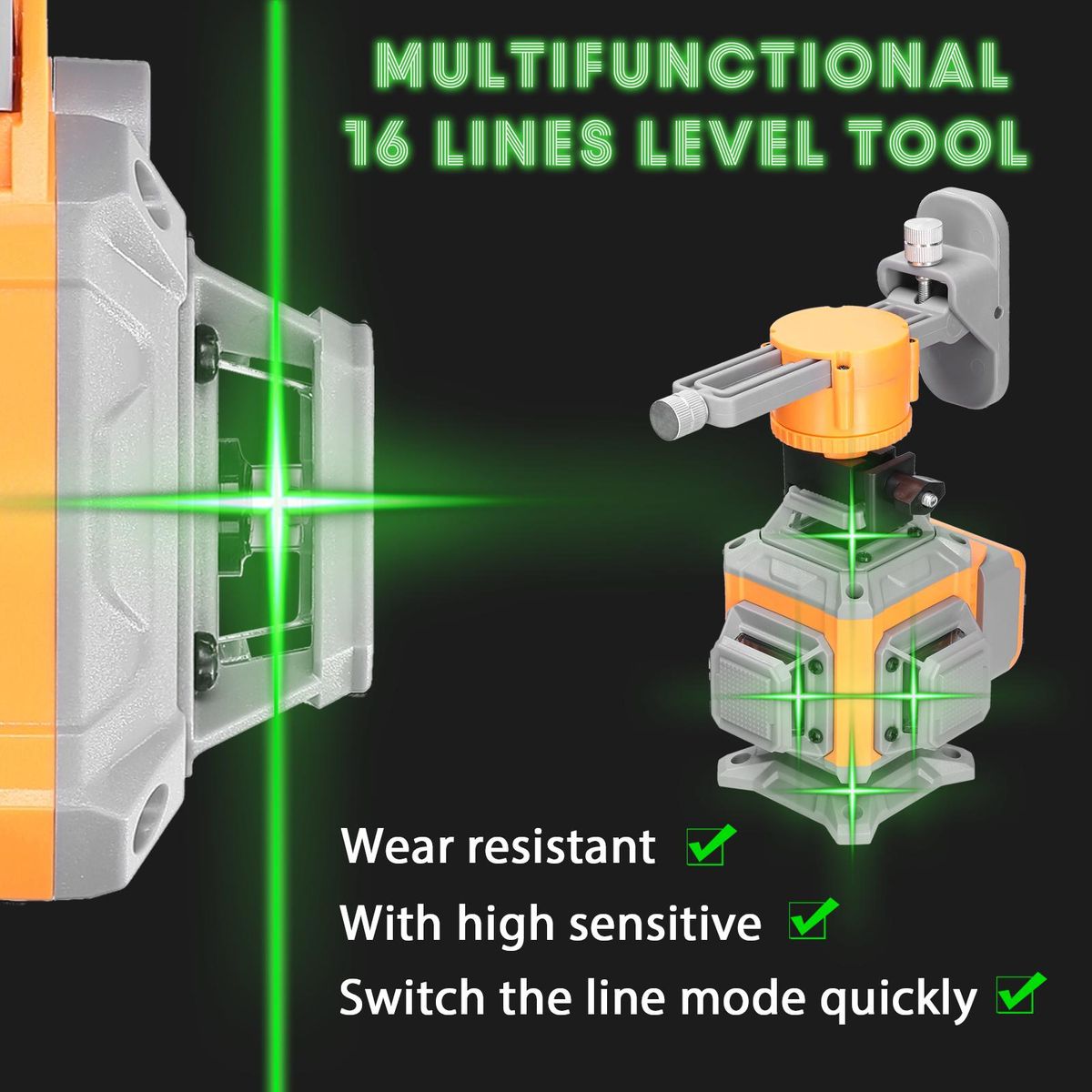 MULTIFUNCTIONAL
16 LINES LEVEL TOOL

Wear resistant

With high sensitive

Switch the line mode quickly