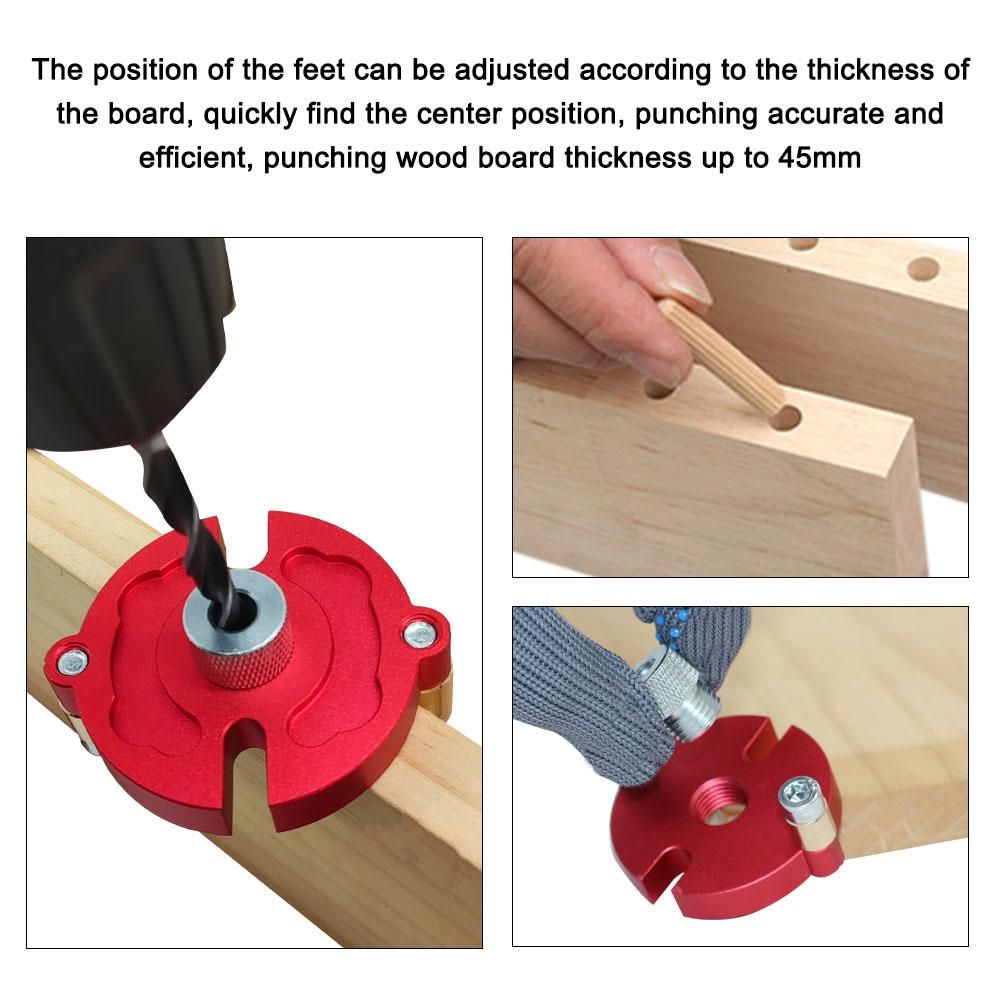 The position of the feet can be adjusted according to the thickness of the board, quickly find the center position, punching accurate and efficient, punching wood board thickness up to 45mm