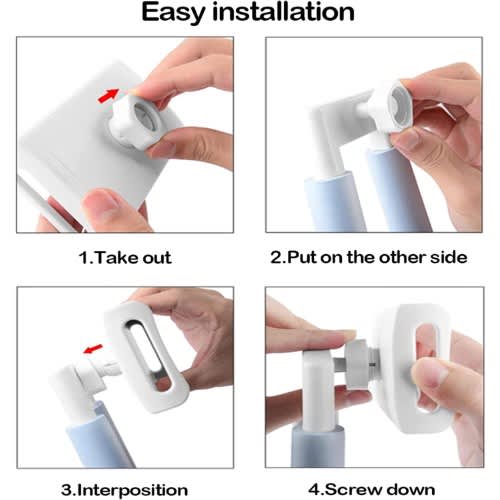 Easy installation

1.Take out

2.Put on the other side

3.Interposition

4.Screw down