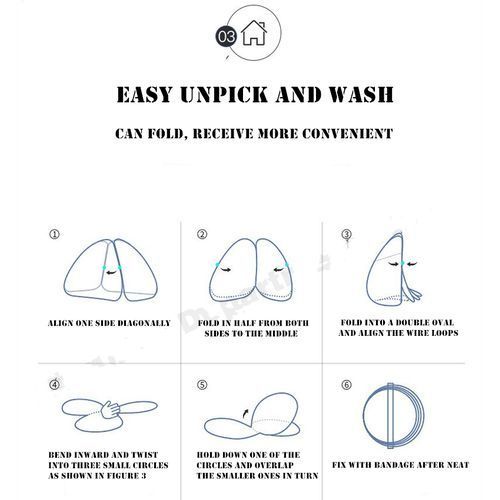 03

EASY UNPICK AND WASH

CAN FOLD, RECEIVE MORE CONVENIENT

①
ALIGN ONE SIDE DIAGONALLY

②
FOLD IN HALF FROM BOTH SIDES TO THE MIDDLE

③
FOLD INTO A DOUBLE OVAL AND ALIGN THE WIRE LOOPS

④
BEND INWARD AND TWIST INTO THREE SMALL CIRCLES AS SHOWN IN FIGURE 3

⑤
HOLD DOWN ONE OF THE CIRCLES AND OVERLAP THE SMALLER ONES IN TURN

⑥
FIX WITH BANDAGE AFTER NEAT