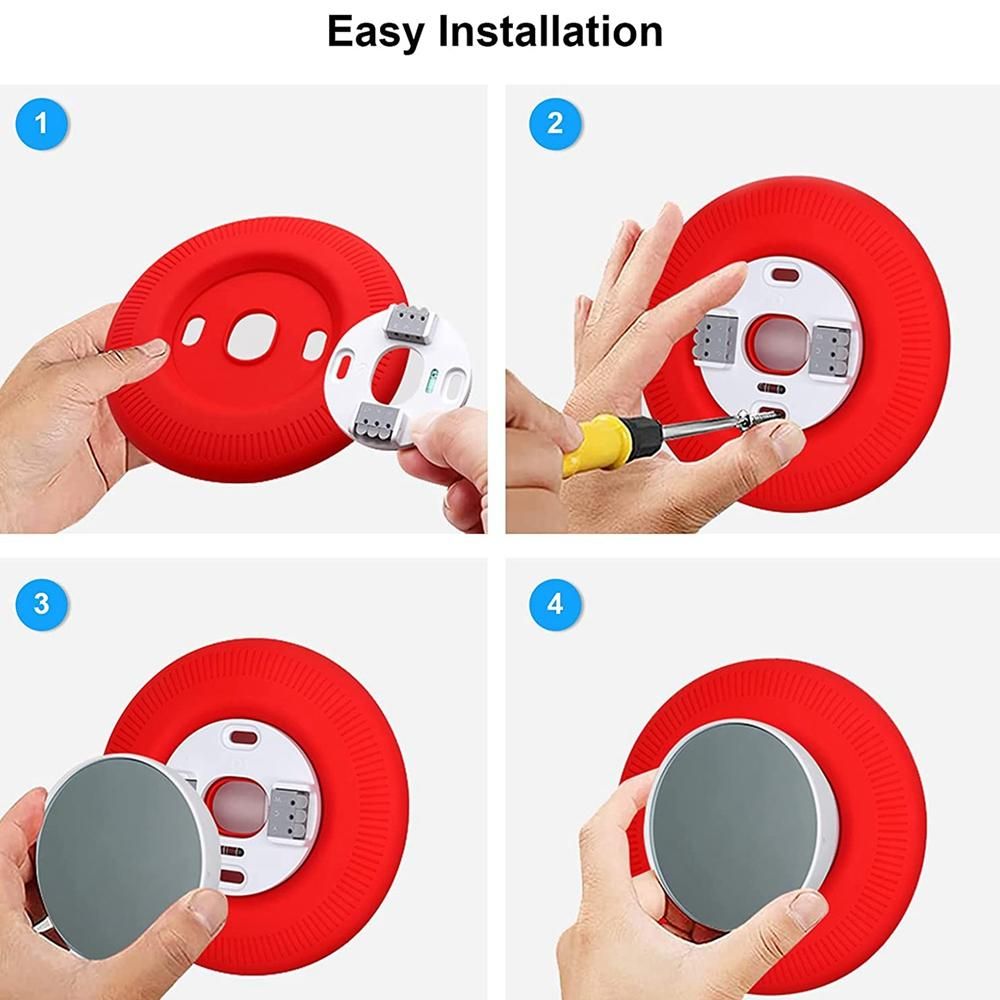 Easy Installation

1

2

3

4