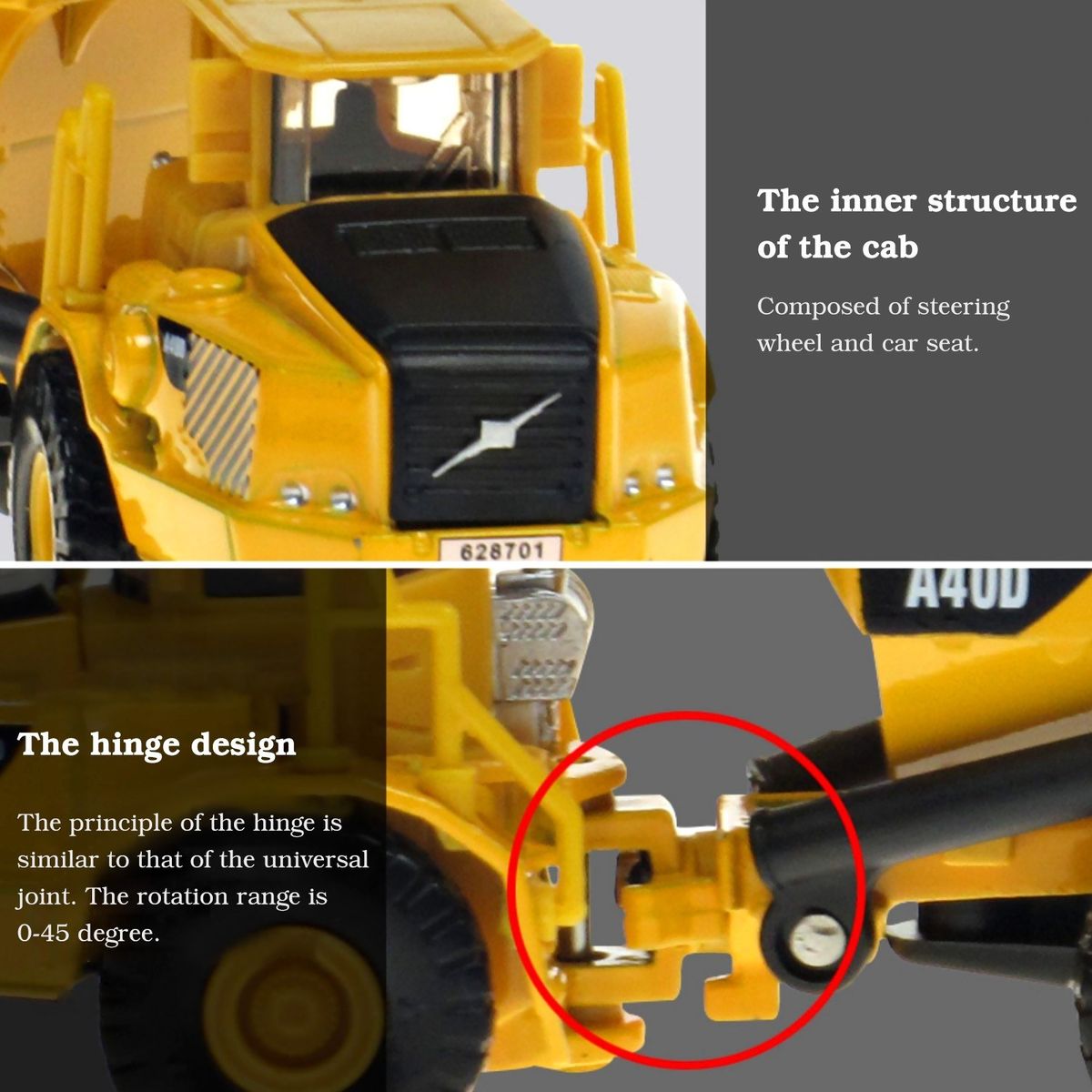 The inner structure of the cab

Composed of steering wheel and car seat.

628701

A40D

The hinge design

The principle of the hinge is similar to that of the universal joint. The rotation range is 0-45 degree.