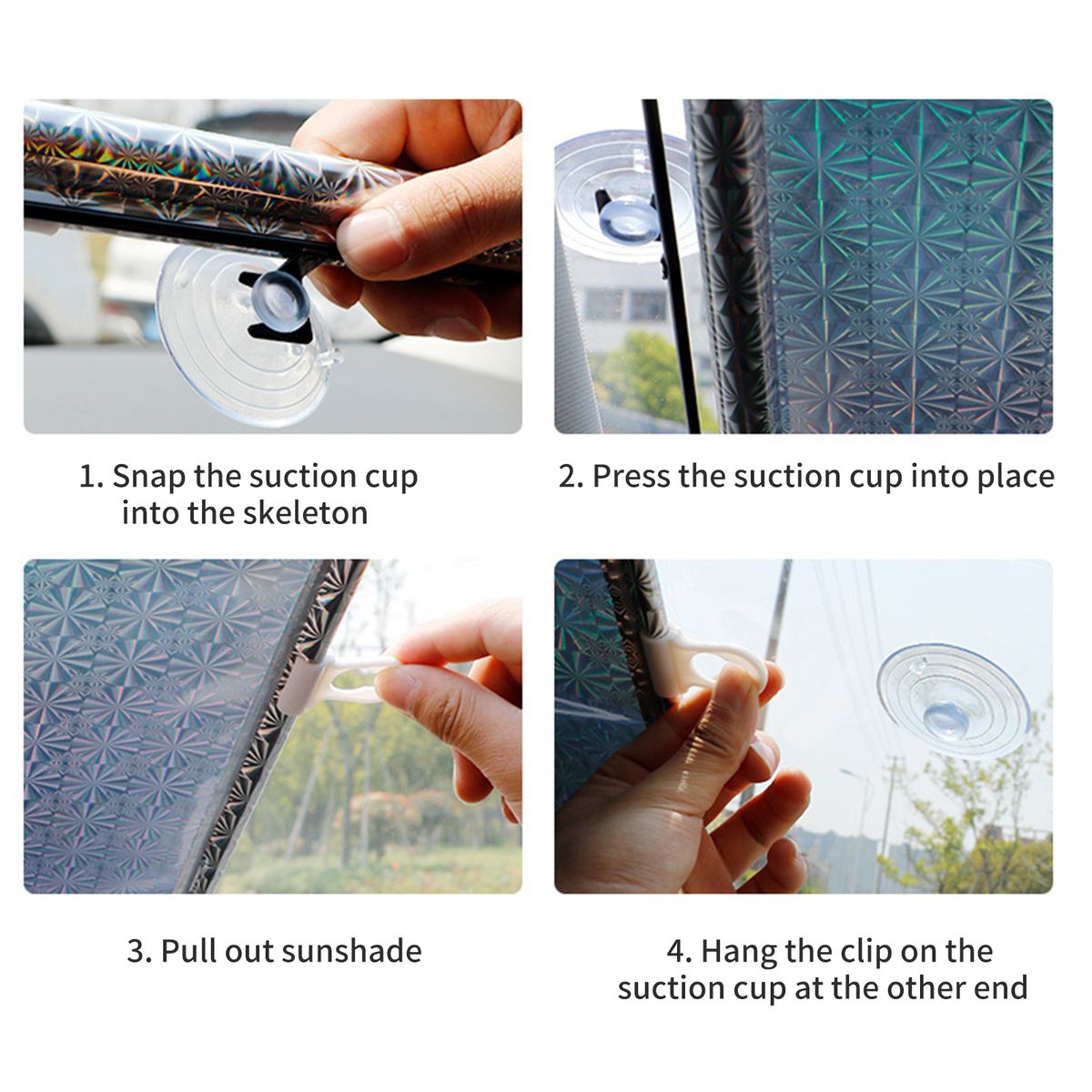 1. Snap the suction cup into the skeleton

2. Press the suction cup into place

3. Pull out sunshade

4. Hang the clip on the suction cup at the other end