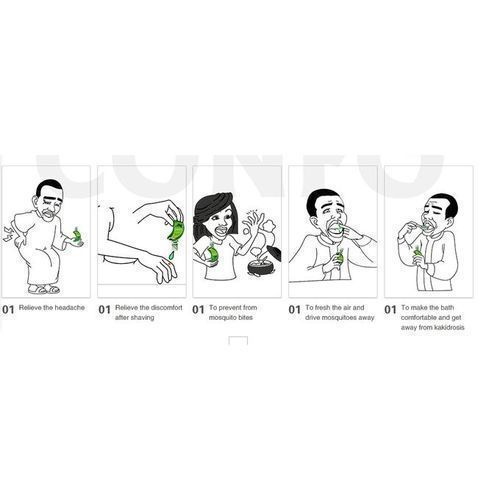 01 Relieve the headache

01 Relieve the discomfort after shaving

01 To prevent from mosquito bites

01 To fresh the air and drive mosquitoes away

01 To make the bath comfortable and get away from kakidrosis