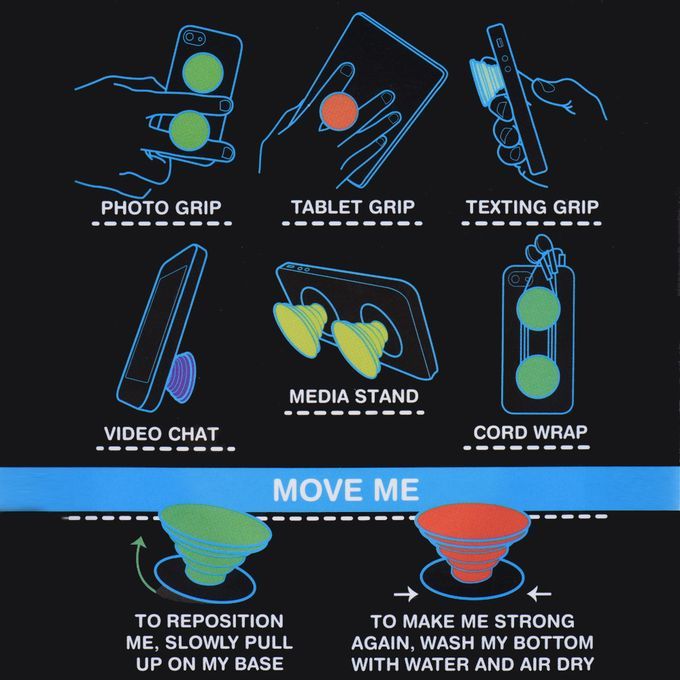 PHOTO GRIP

TABLET GRIP

TEXTING GRIP

VIDEO CHAT

MEDIA STAND

CORD WRAP

MOVE ME

TO REPOSITION ME, SLOWLY PULL UP ON MY BASE

TO MAKE ME STRONG AGAIN, WASH MY BOTTOM WITH WATER AND AIR DRY