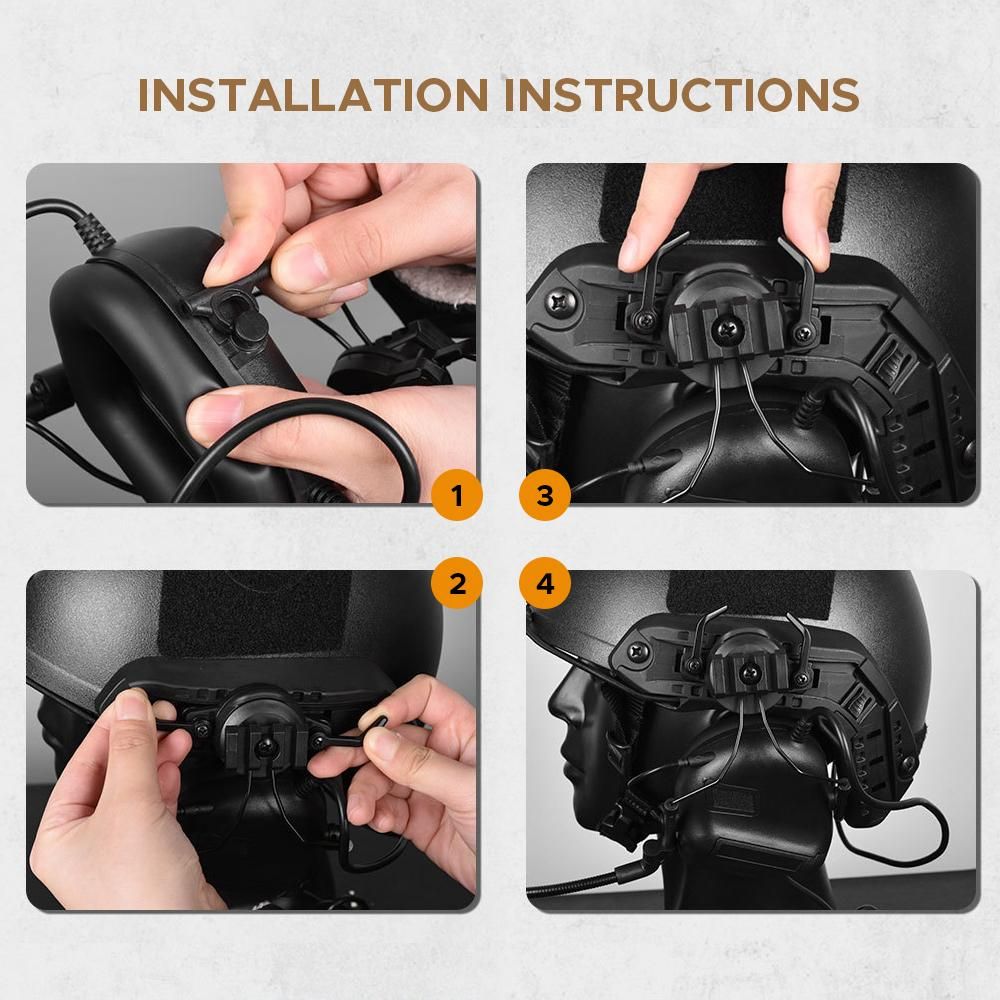 INSTALLATION INSTRUCTIONS

1

3

2

4