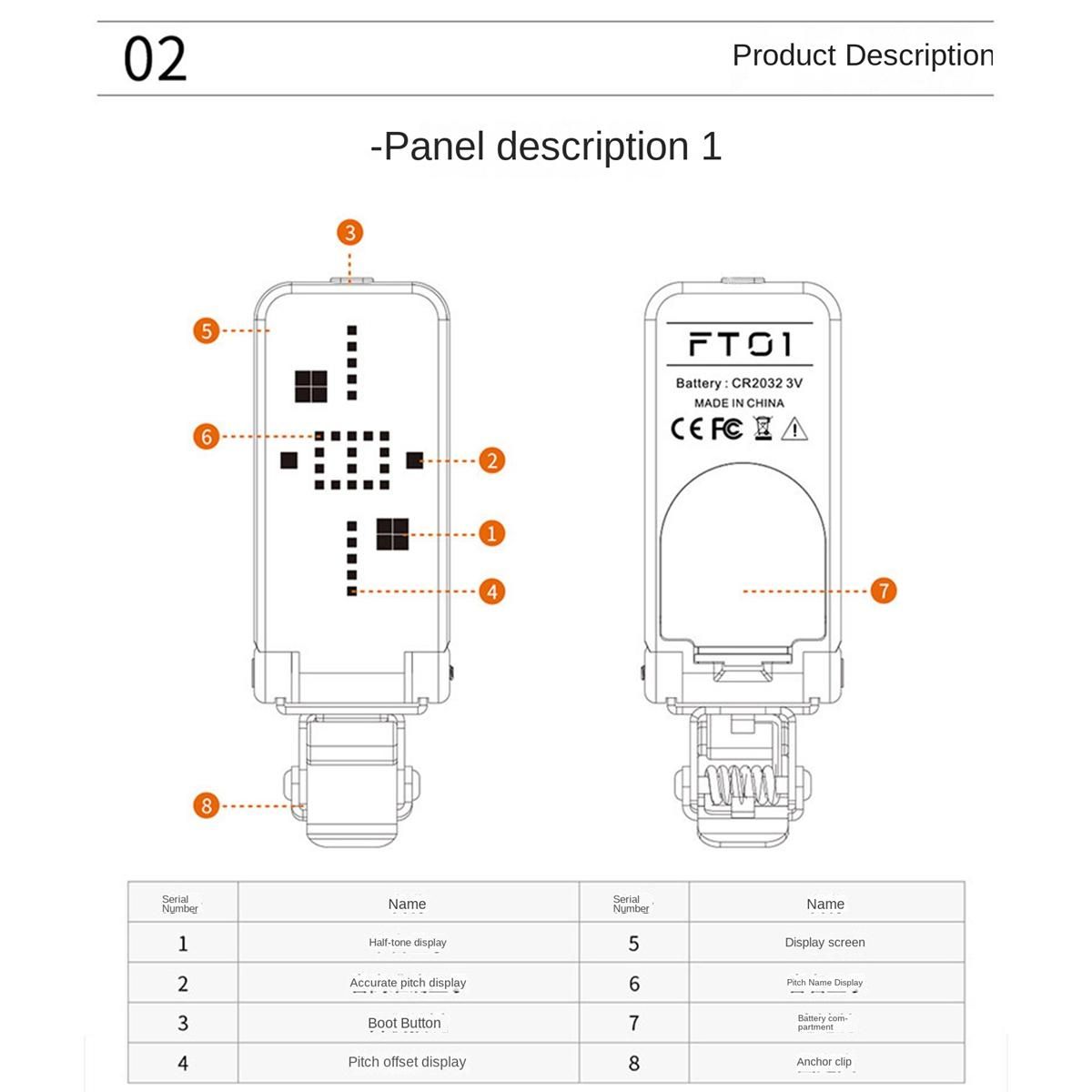 02

Product Description

-Panel description 1

3

5

6

2

1

4

8

FT01

Battery : CR2032 3V

MADE IN CHINA

CE FC

7

| Serial Number | Name | Serial Number | Name |
|---|---|---|---|
| 1 | Half-tone display | 5 | Display screen |
| 2 | Accurate pitch display | 6 | Pitch Name Display |
| 3 | Boot Button | 7 | Battery compartment |
| 4 | Pitch offset display | 8 | Anchor clip |