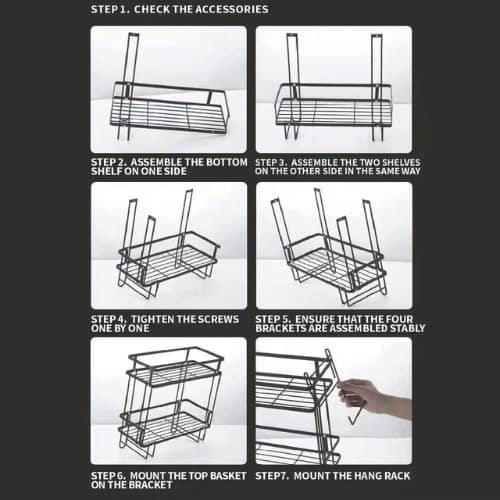 STEP 1. CHECK THE ACCESSORIES

STEP 2. ASSEMBLE THE BOTTOM SHELF ON ONE SIDE

STEP 3. ASSEMBLE THE TWO SHELVES ON THE OTHER SIDE IN THE SAME WAY

STEP 4. TIGHTEN THE SCREWS ONE BY ONE

STEP 5. ENSURE THAT THE FOUR BRACKETS ARE ASSEMBLED STABLY

STEP 6. MOUNT THE TOP BASKET ON THE BRACKET

STEP7. MOUNT THE HANG RACK