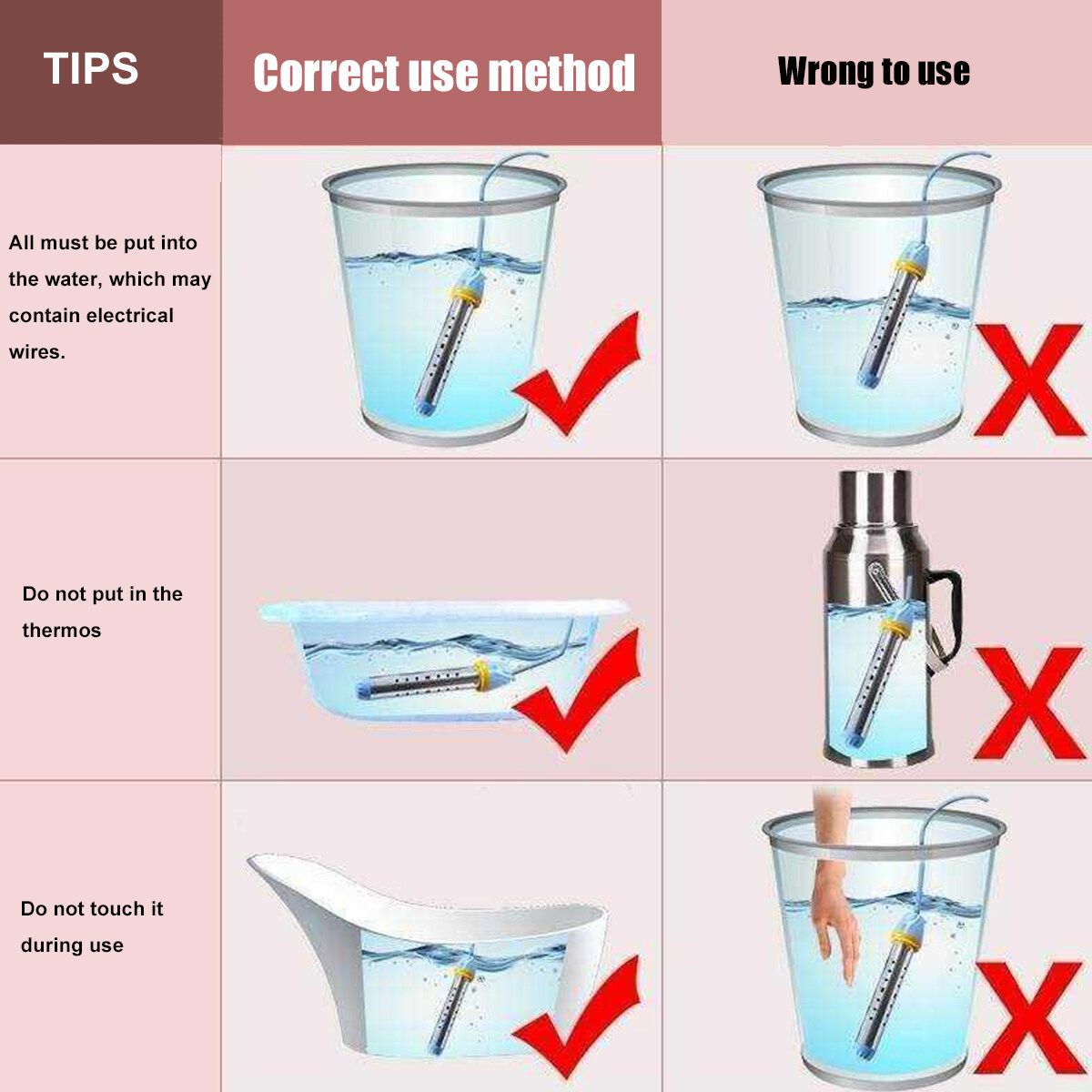 | TIPS | Correct use method | Wrong to use |
|---|---|---|
| All must be put into the water, which may contain electrical wires. | | |
| Do not put in the thermos | | |
| Do not touch it during use | | |