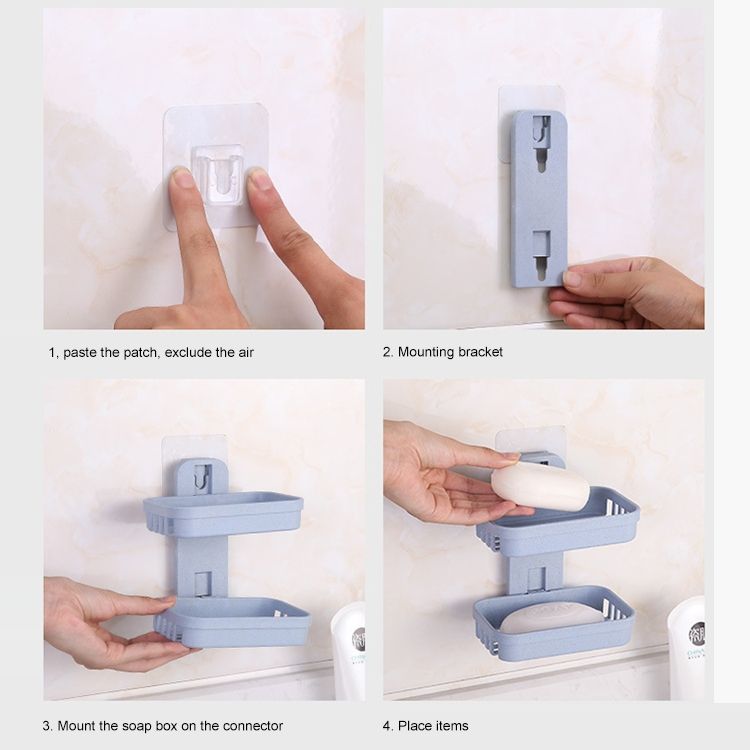 1, paste the patch, exclude the air

2. Mounting bracket

3. Mount the soap box on the connector

4. Place items